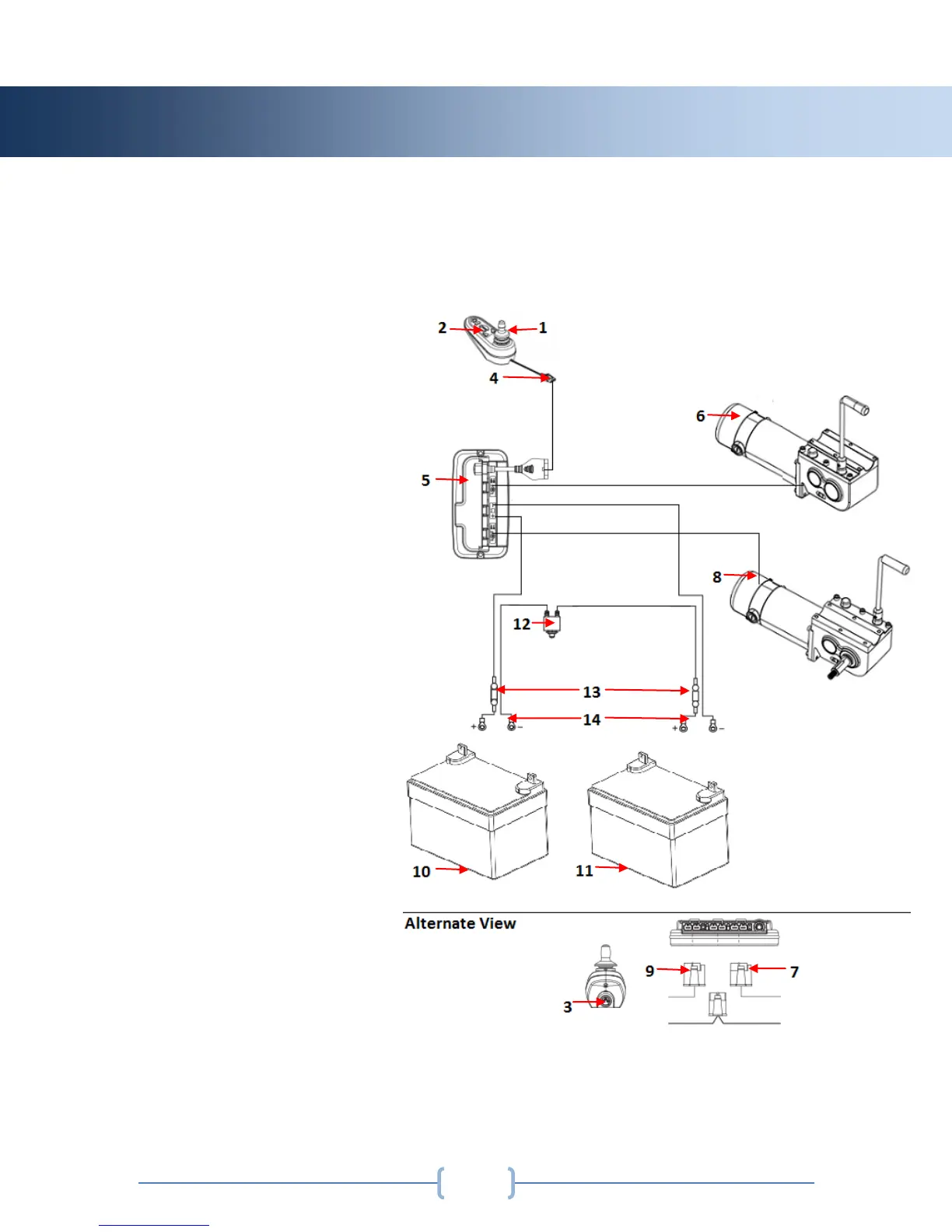 2
1
4
6
5
8
12
13
14
+
−
+
−
10
11

Alternate View

9
7
3