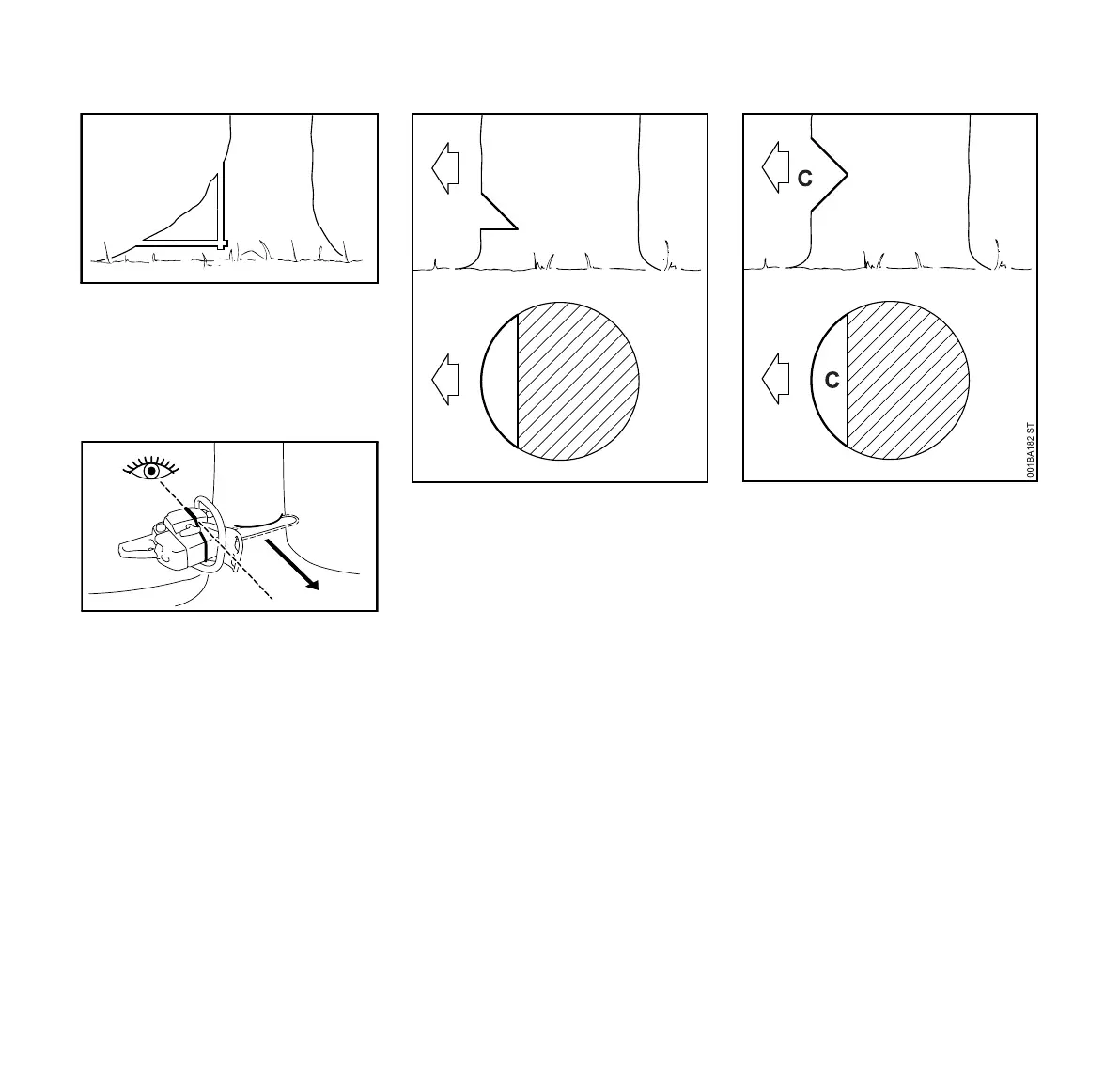 C

C

001BA182 ST