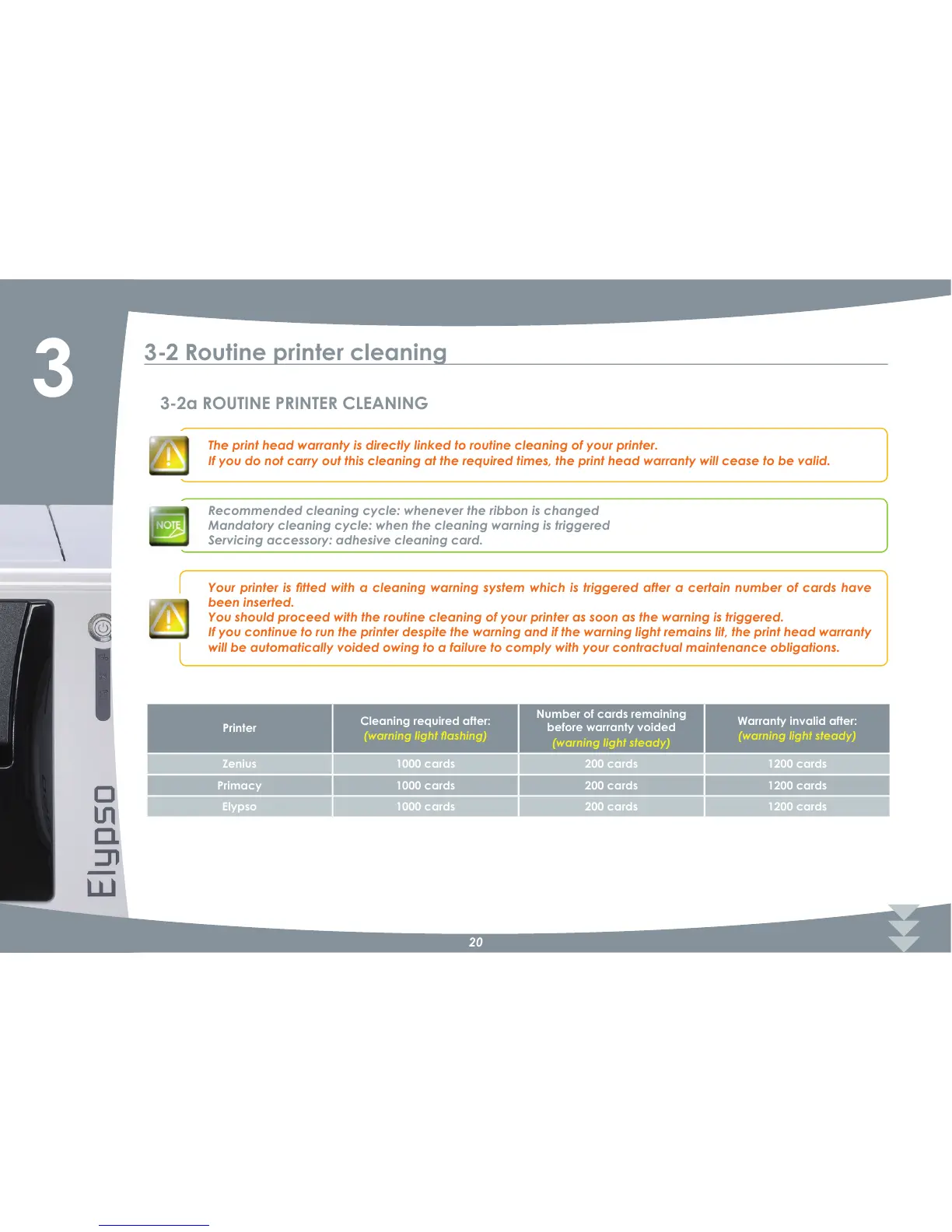 3

3-2 Routine printer cleaning

3-2a ROUTINE PRINTER CLEANING

The print head warranty is directly linked to routine cleaning of your printer.
If you do not carry out this cleaning at the required times, the print head warranty will cease to be valid.

NOTE

Recommended cleaning cycle: whenever the ribbon is changed
Mandatory cleaning cycle: when the cleaning warning is triggered
Servicing accessory: adhesive cleaning card.

Your printer is fitted with a cleaning warning system which is triggered after a certain number of cards have been inserted.
You should proceed with the routine cleaning of your printer as soon as the warning is triggered.
If you continue to run the printer despite the warning and if the warning light remains lit, the print head warranty will be automatically voided owing to a failure to comply with your contractual maintenance obligations.

| Printer | Cleaning required after: (warning light flashing) | Number of cards remaining before warranty voided (warning light steady) | Warranty invalid after: (warning light steady) |
|---|---|---|---|
| Zenius | 1000 cards | 200 cards | 1200 cards |
| Primacy | 1000 cards | 200 cards | 1200 cards |
| Elypso | 1000 cards | 200 cards | 1200 cards |

Elypso

20