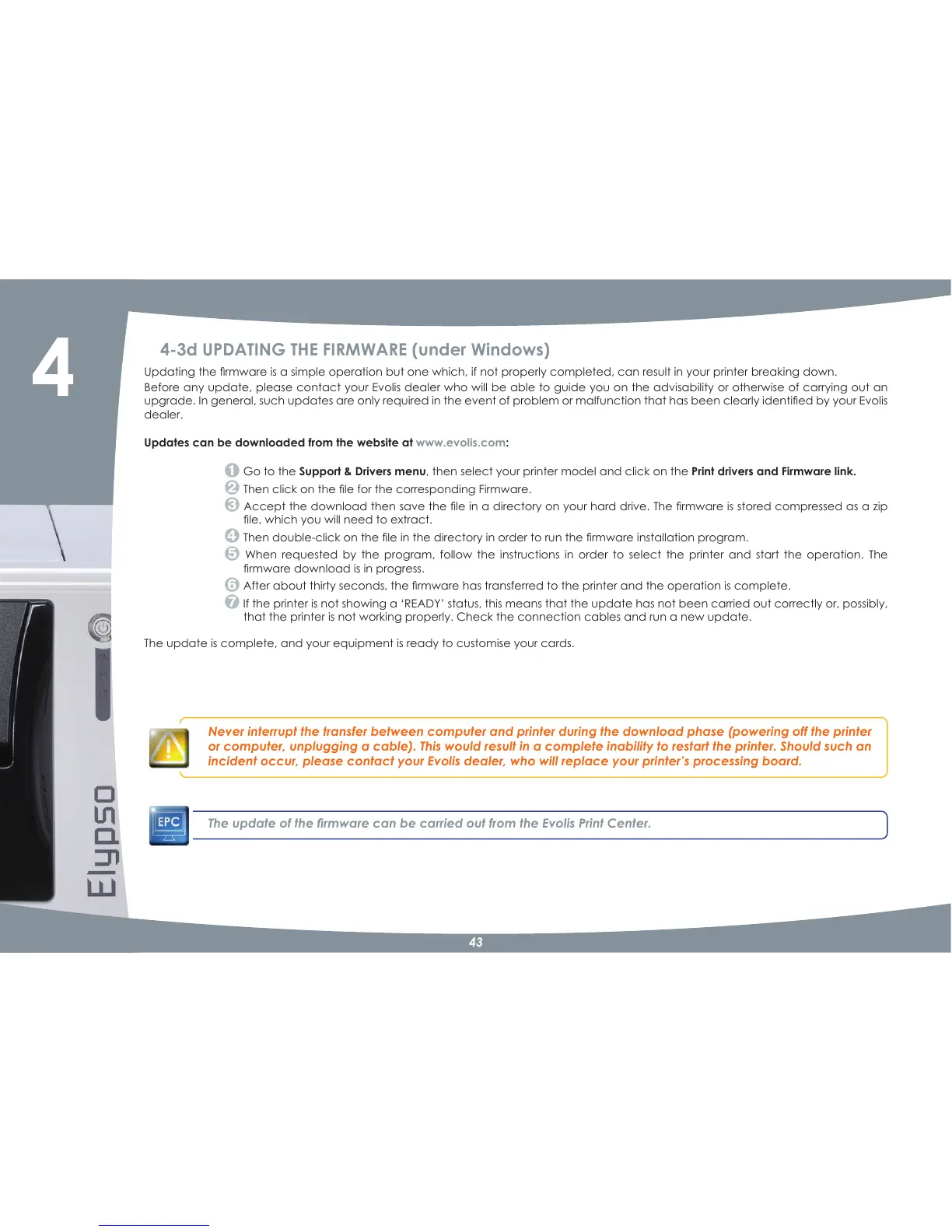 4

4-3d UPDATING THE FIRMWARE (under Windows)

Updating the firmware is a simple operation but one which, if not properly completed, can result in your printer breaking down.

Before any update, please contact your Evolis dealer who will be able to guide you on the advisability or otherwise of carrying out an upgrade. In general, such updates are only required in the event of problem or malfunction that has been clearly identified by your Evolis dealer.

Updates can be downloaded from the website at www.evolis.com:

1 Go to the Support & Drivers menu, then select your printer model and click on the Print drivers and Firmware link.
2 Then click on the file for the corresponding Firmware.
3 Accept the download then save the file in a directory on your hard drive. The firmware is stored compressed as a zip file, which you will need to extract.
4 Then double-click on the file in the directory in order to run the firmware installation program.
5 When requested by the program, follow the instructions in order to select the printer and start the operation. The firmware download is in progress.
6 After about thirty seconds, the firmware has transferred to the printer and the operation is complete.
7 If the printer is not showing a 'READY' status, this means that the update has not been carried out correctly or, possibly, that the printer is not working properly. Check the connection cables and run a new update.

The update is complete, and your equipment is ready to customise your cards.

Never interrupt the transfer between computer and printer during the download phase (powering off the printer or computer, unplugging a cable). This would result in a complete inability to restart the printer. Should such an incident occur, please contact your Evolis dealer, who will replace your printer's processing board.

EPC

The update of the firmware can be carried out from the Evolis Print Center.

Elypso

43