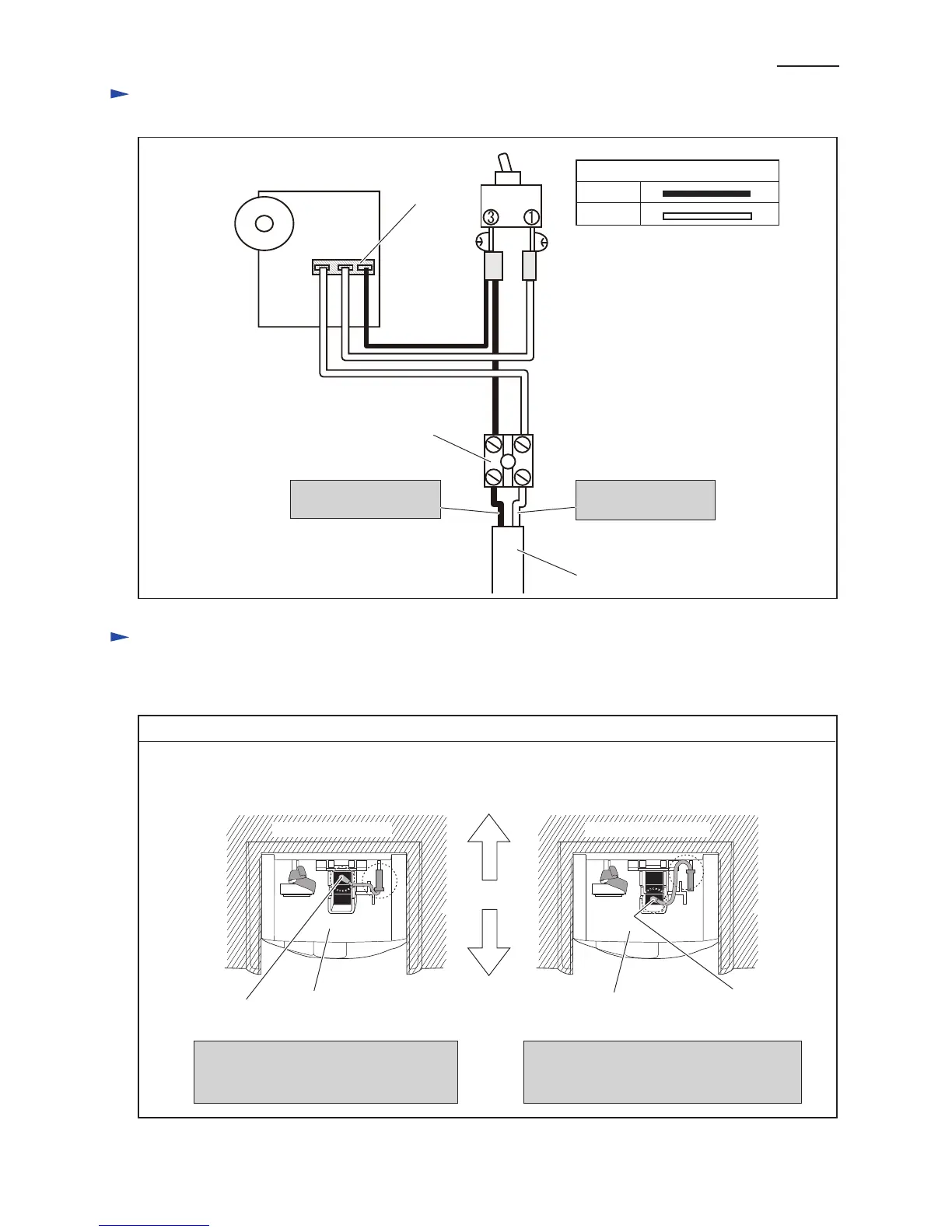 3
①