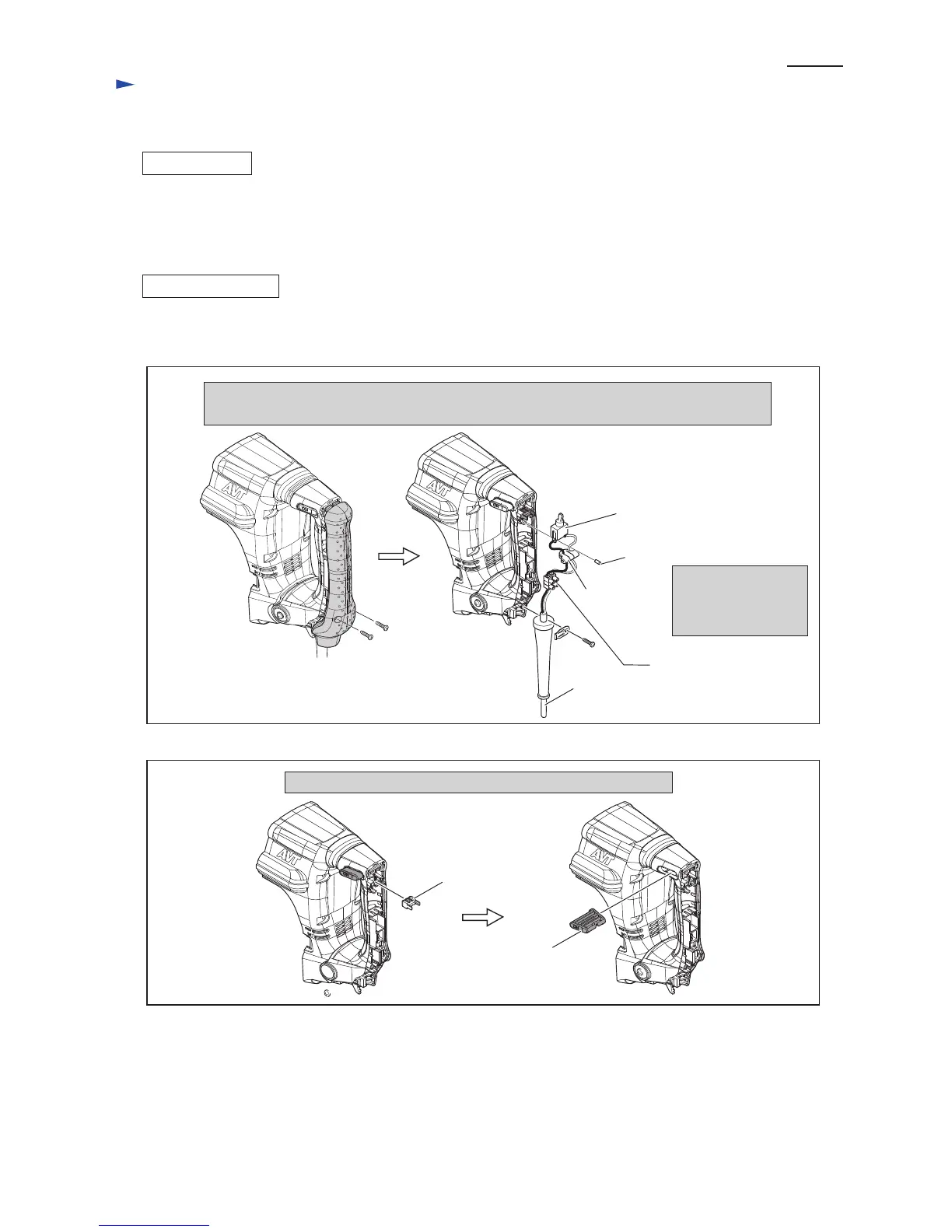 AVT

AVT

AVT

AVT