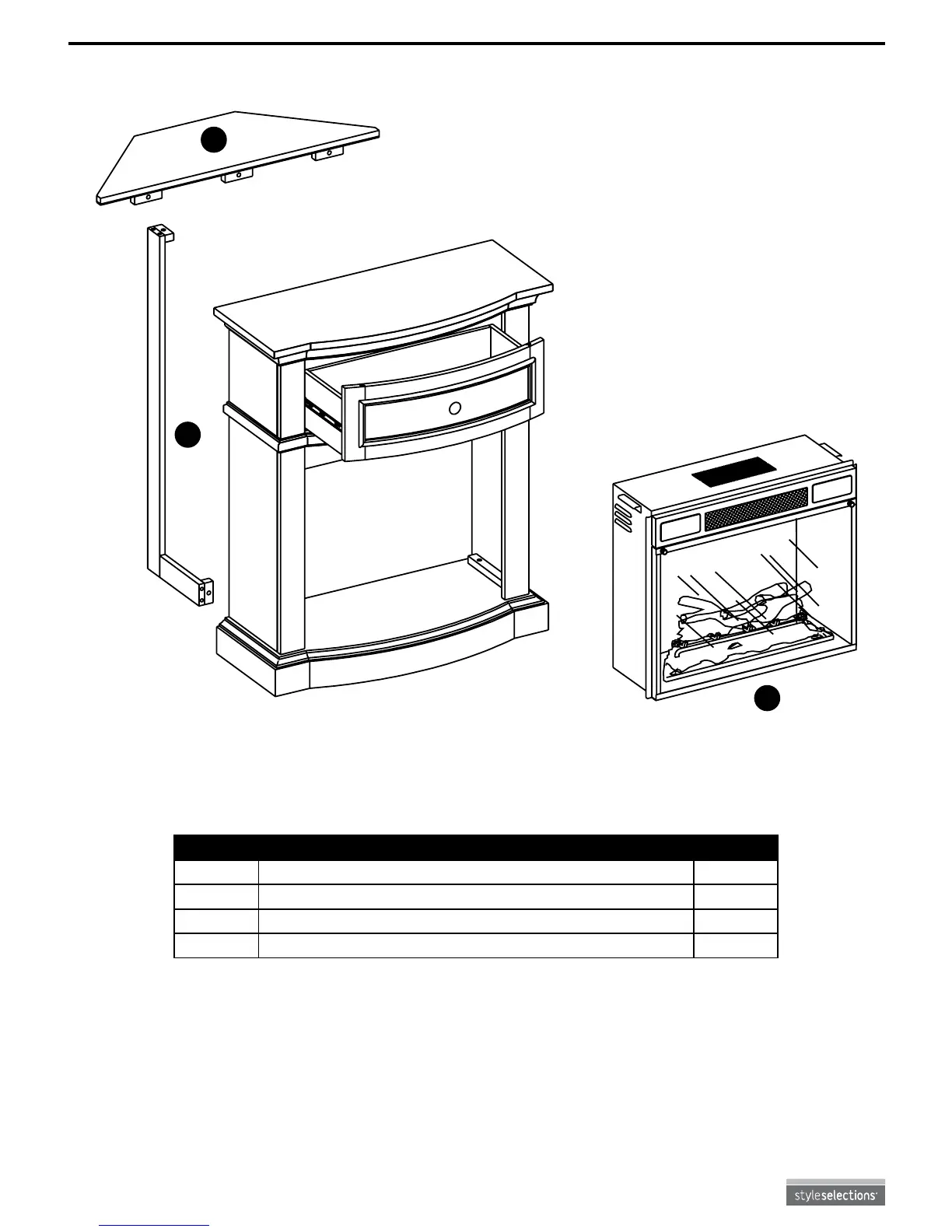 styleselections