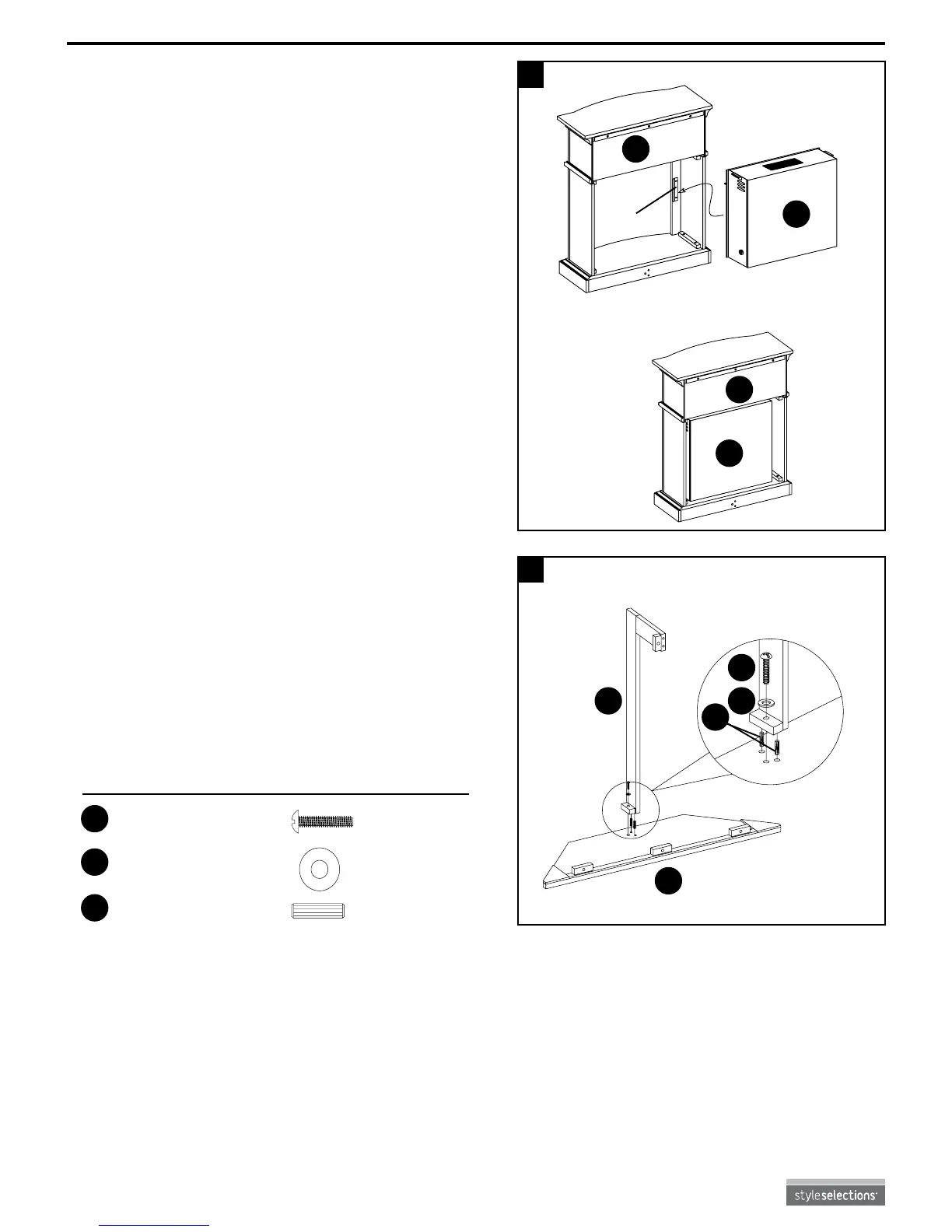 styleselections