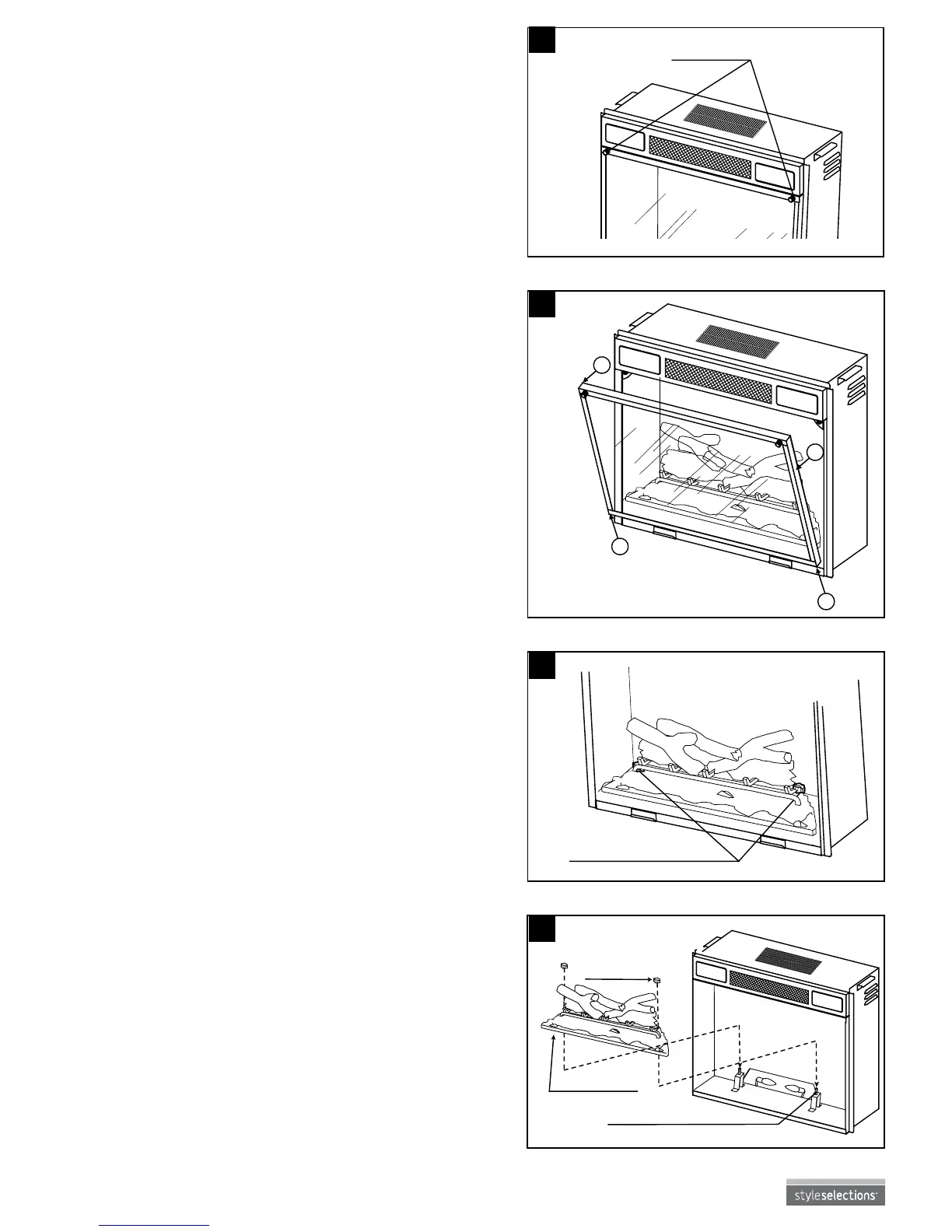 styleselections