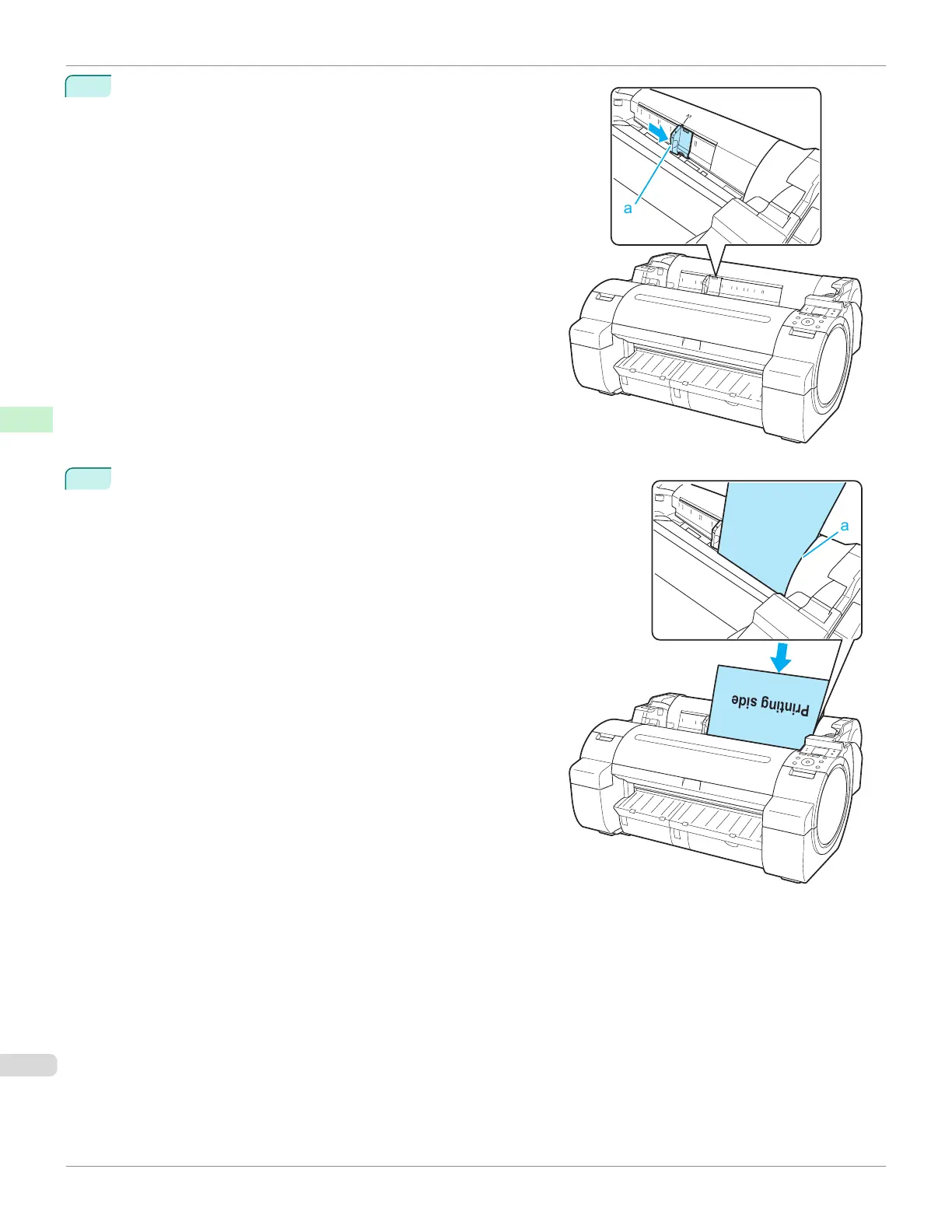 a

a

Printing side