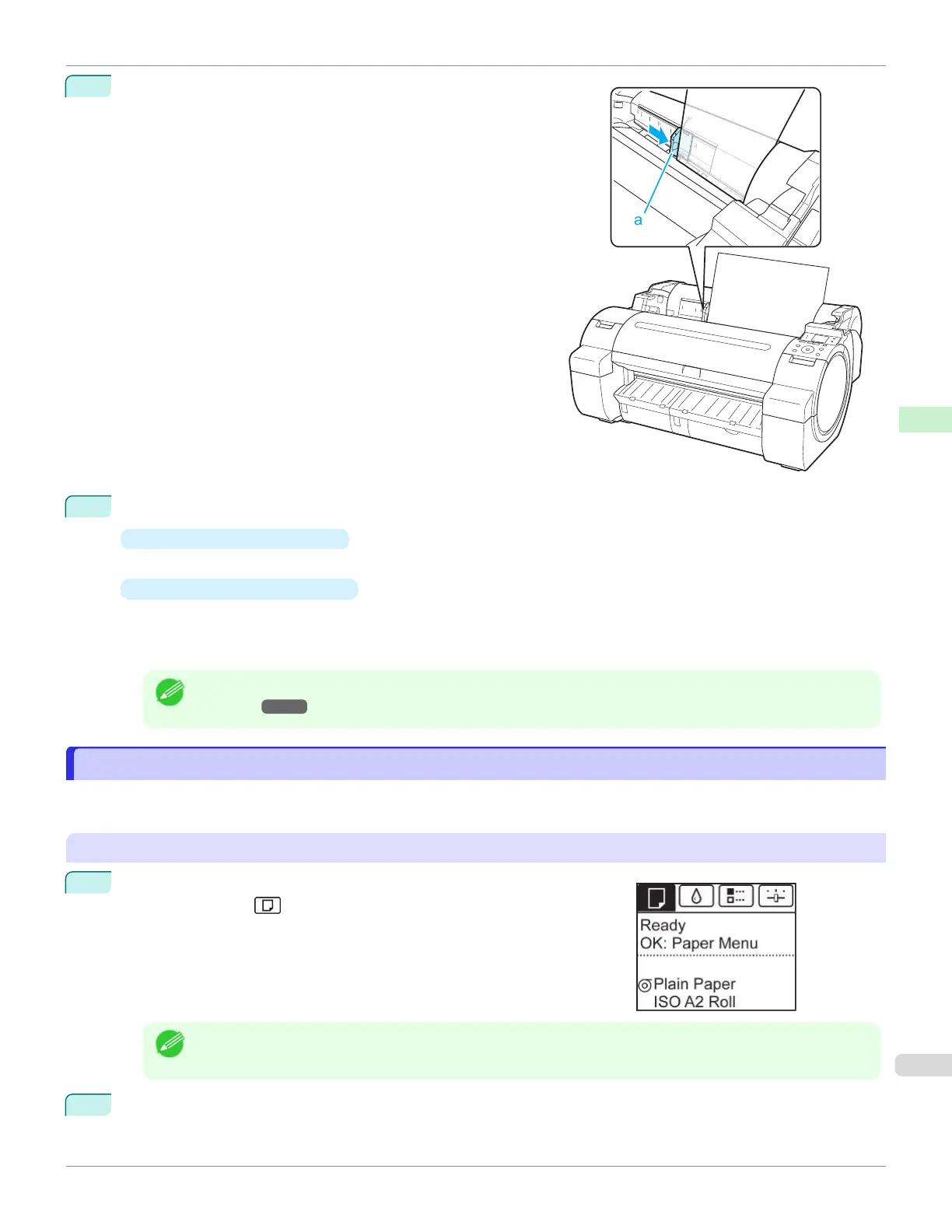 a

Ready
OK: Paper Menu

Plain Paper
ISO A2 Roll