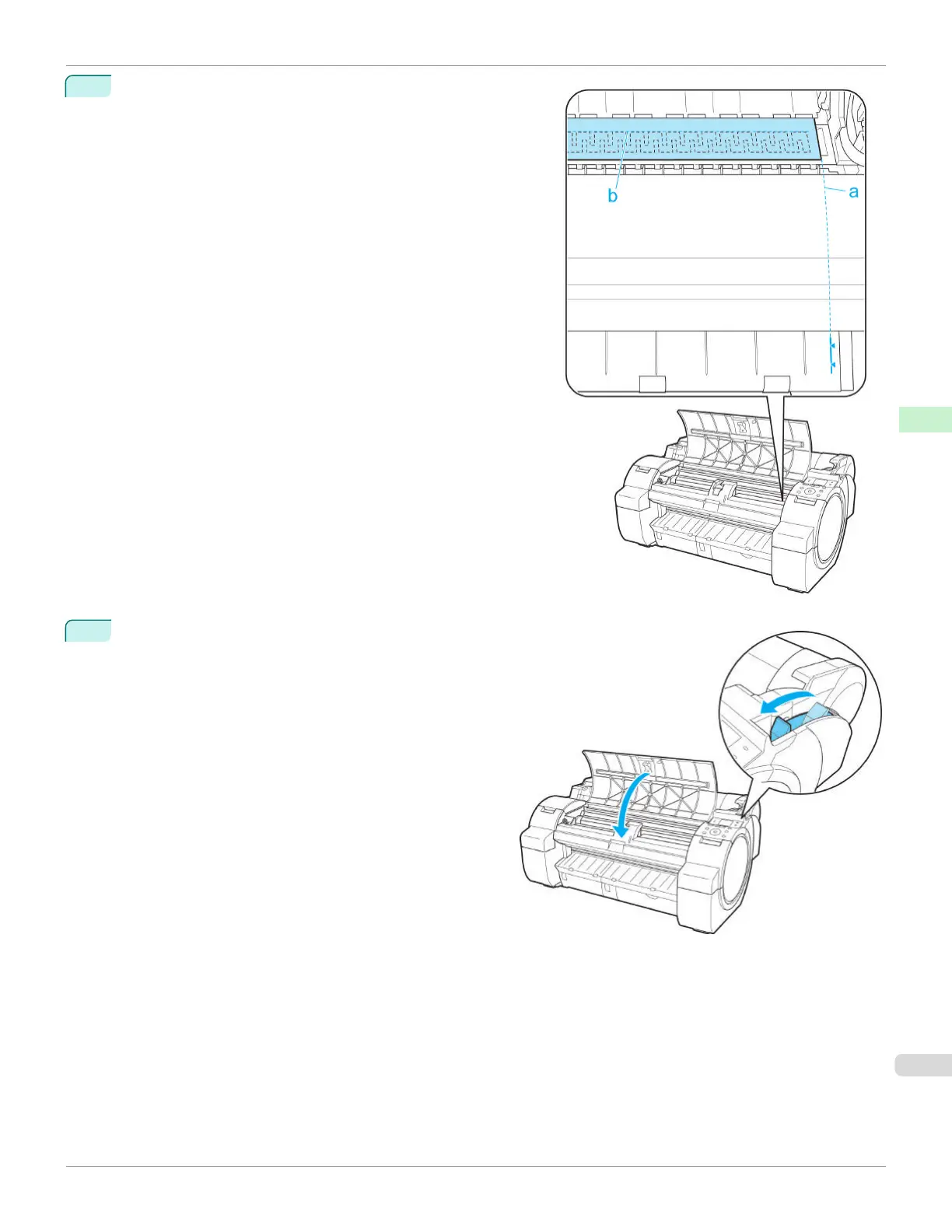 b

a