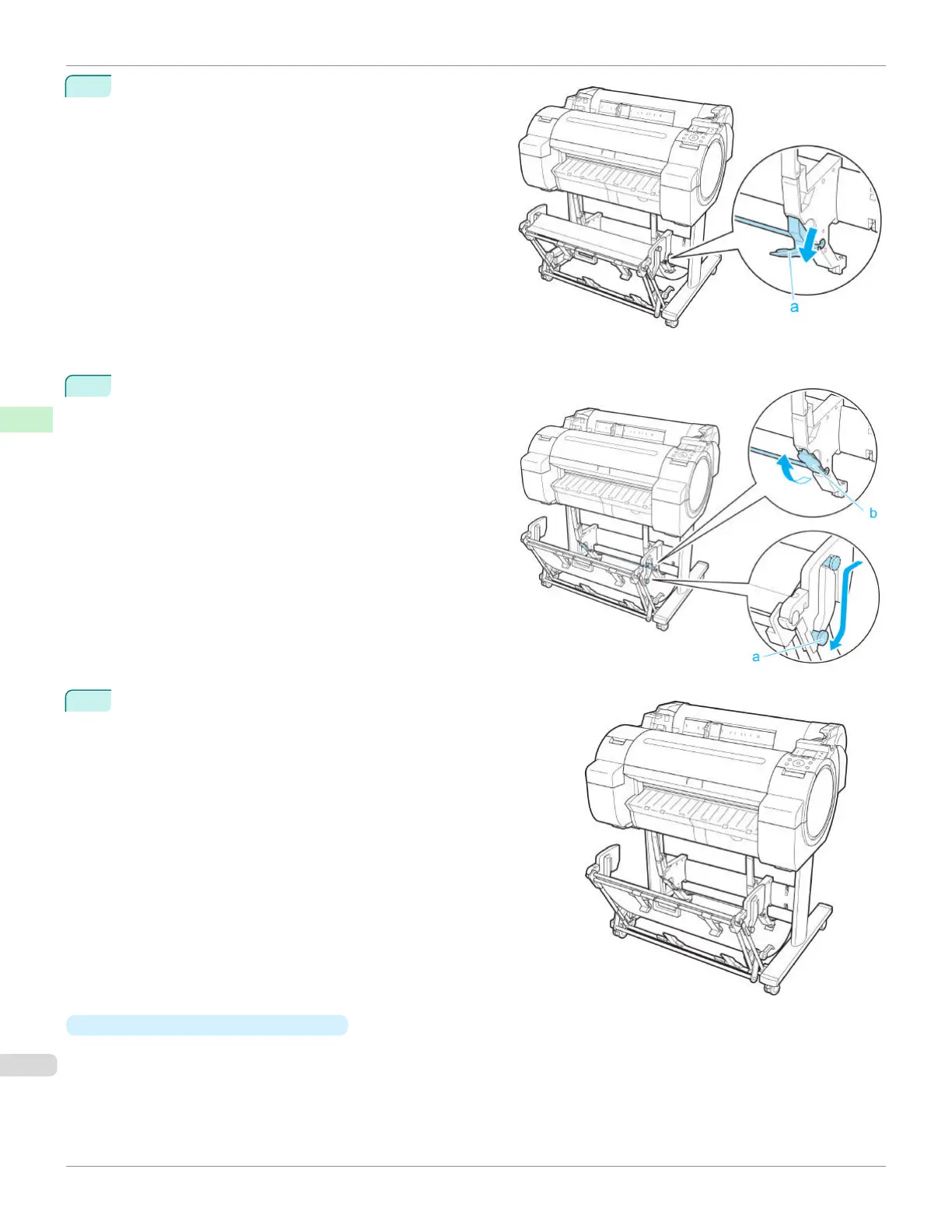 a

b

a