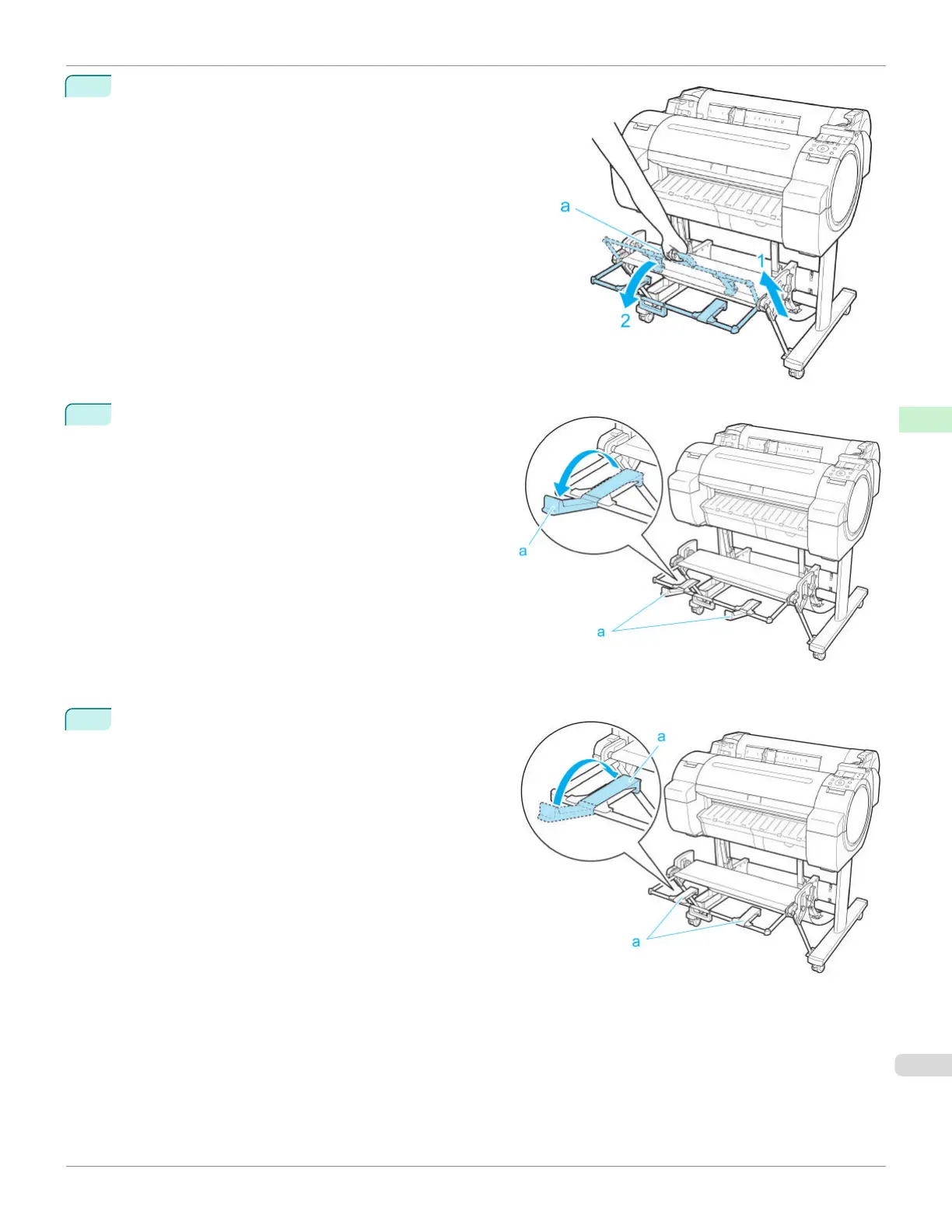 a

1

2

a

a

a

a