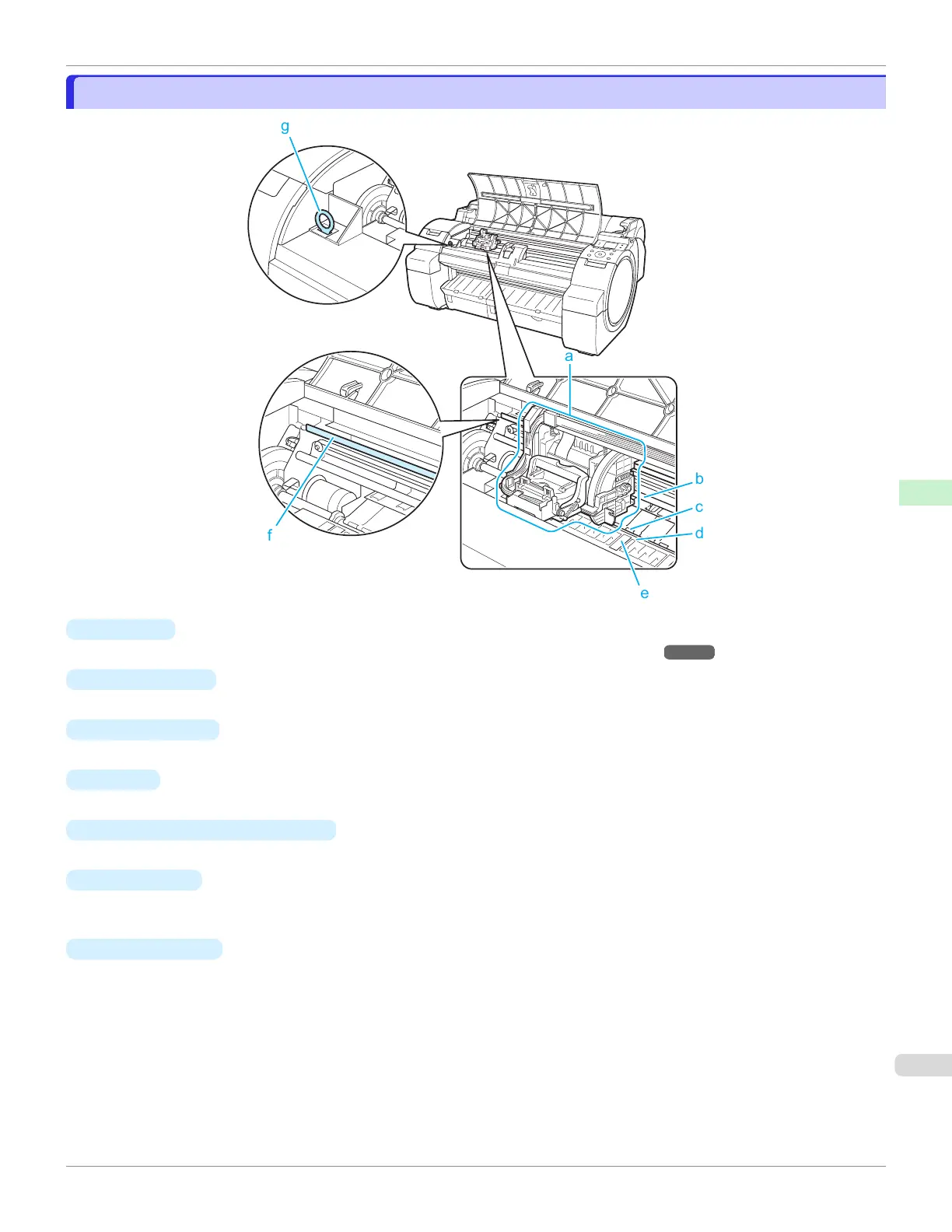 g

a

b

c

d

e

f