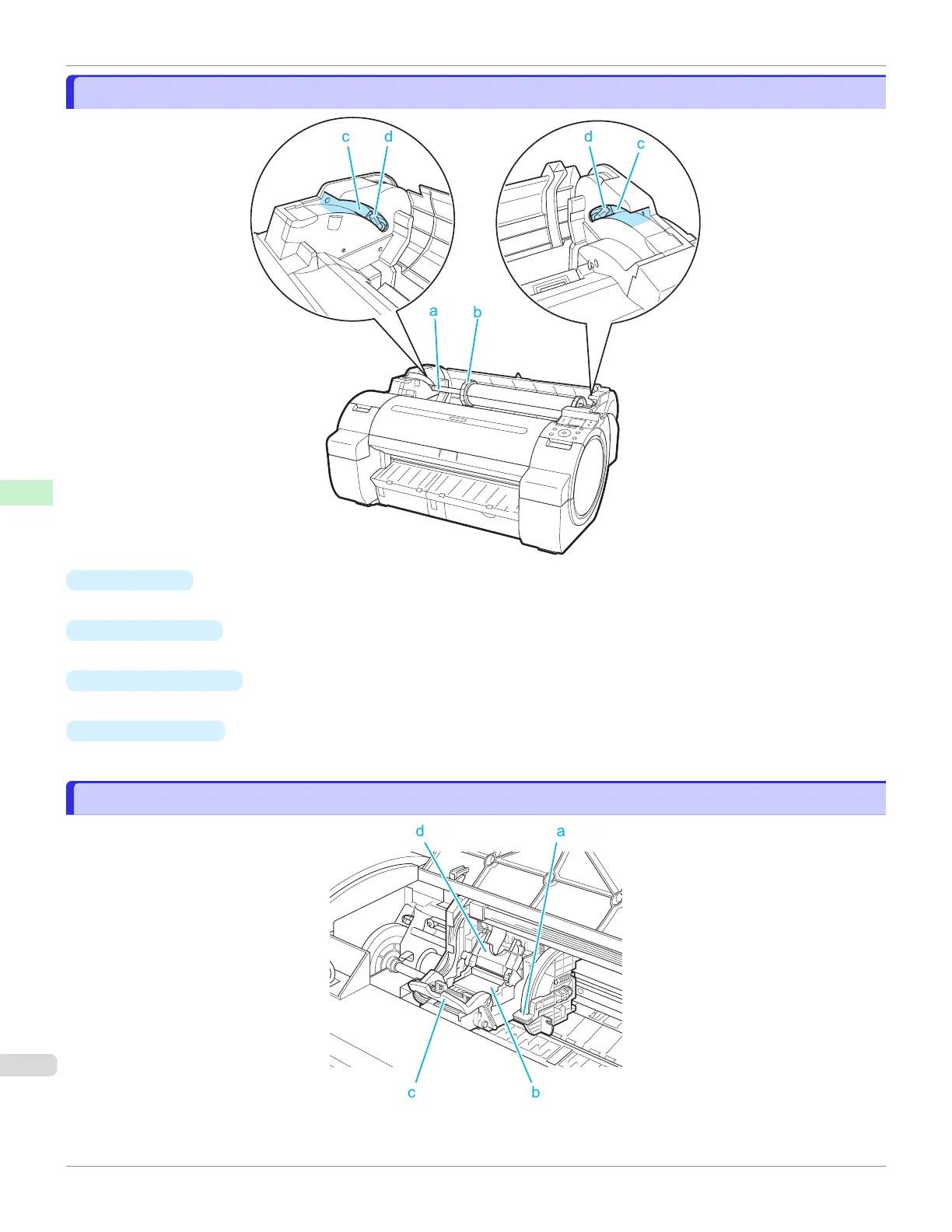 c d

d c

a b

d a

c b