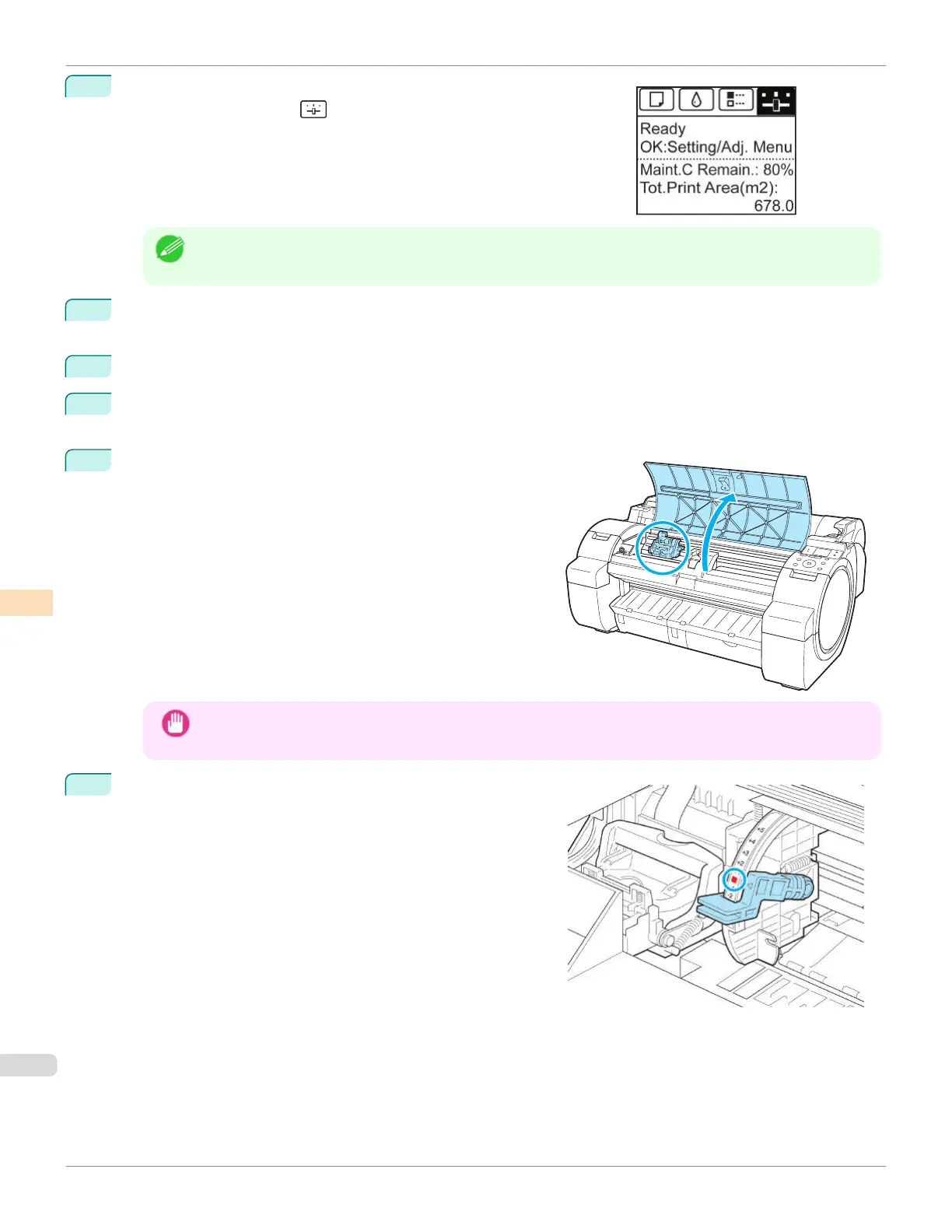 Ready
OK:Setting/Adj. Menu
Maint.C Remain.: 80%
Tot.Print Area(m2):
678.0