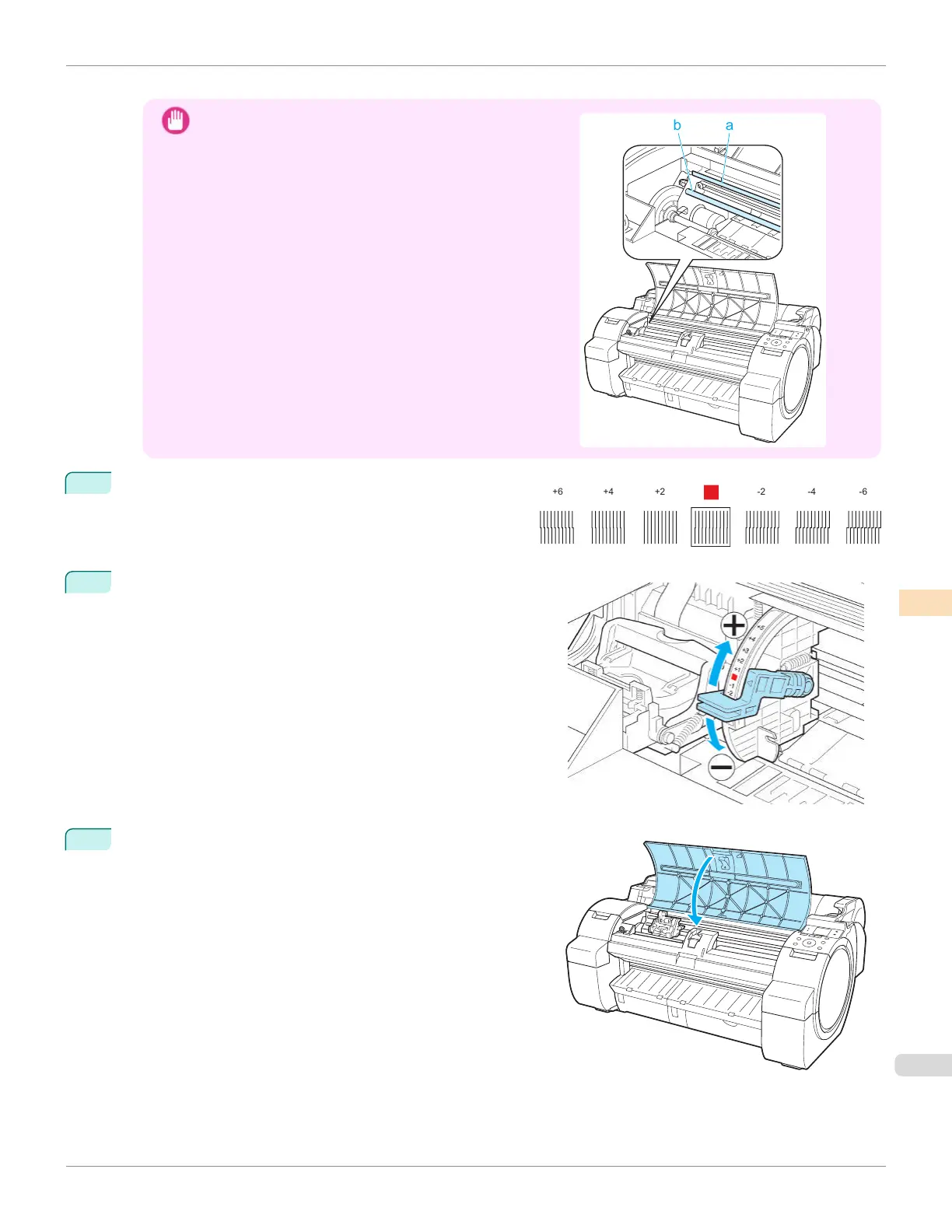 b a

+6 +4 +2 -2 -4 -6