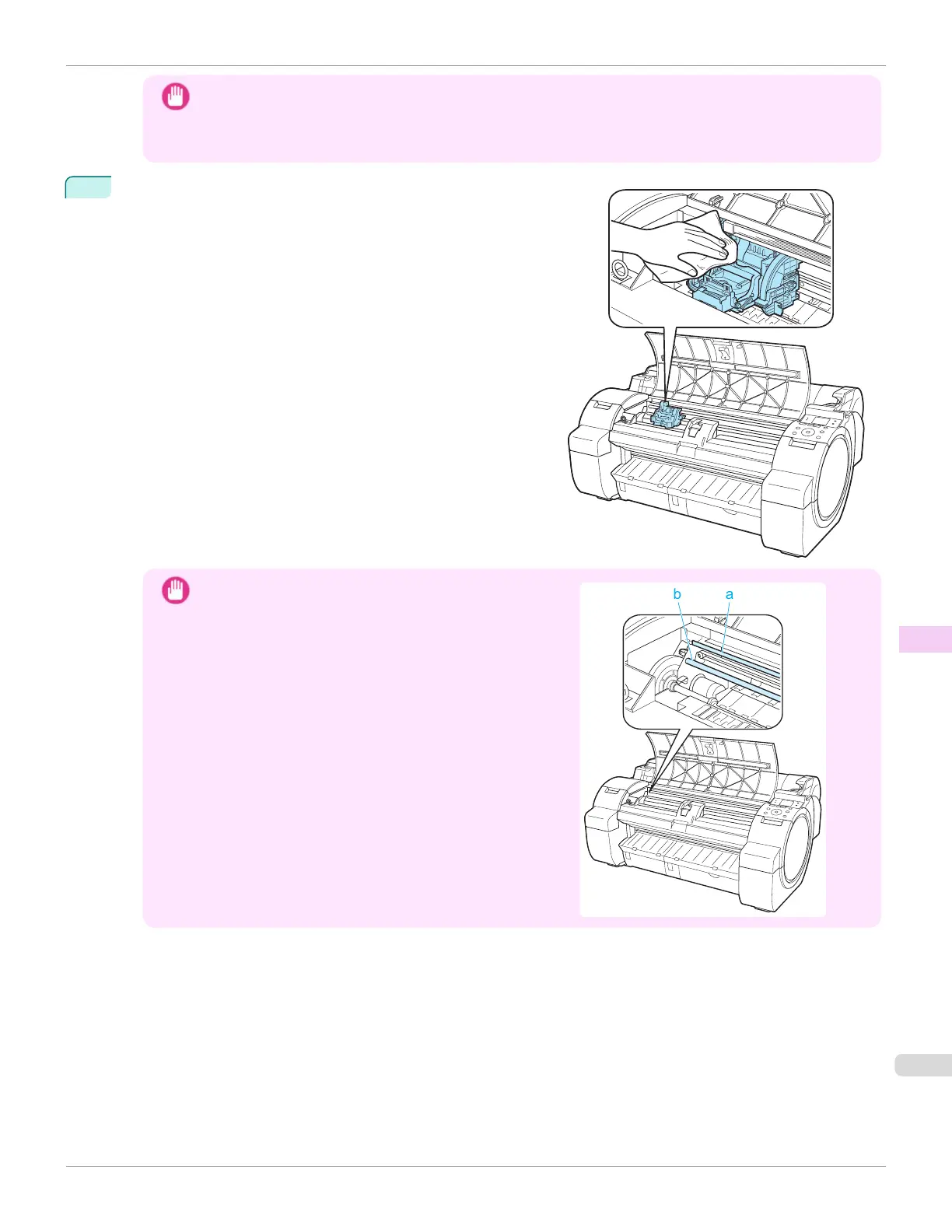 b a