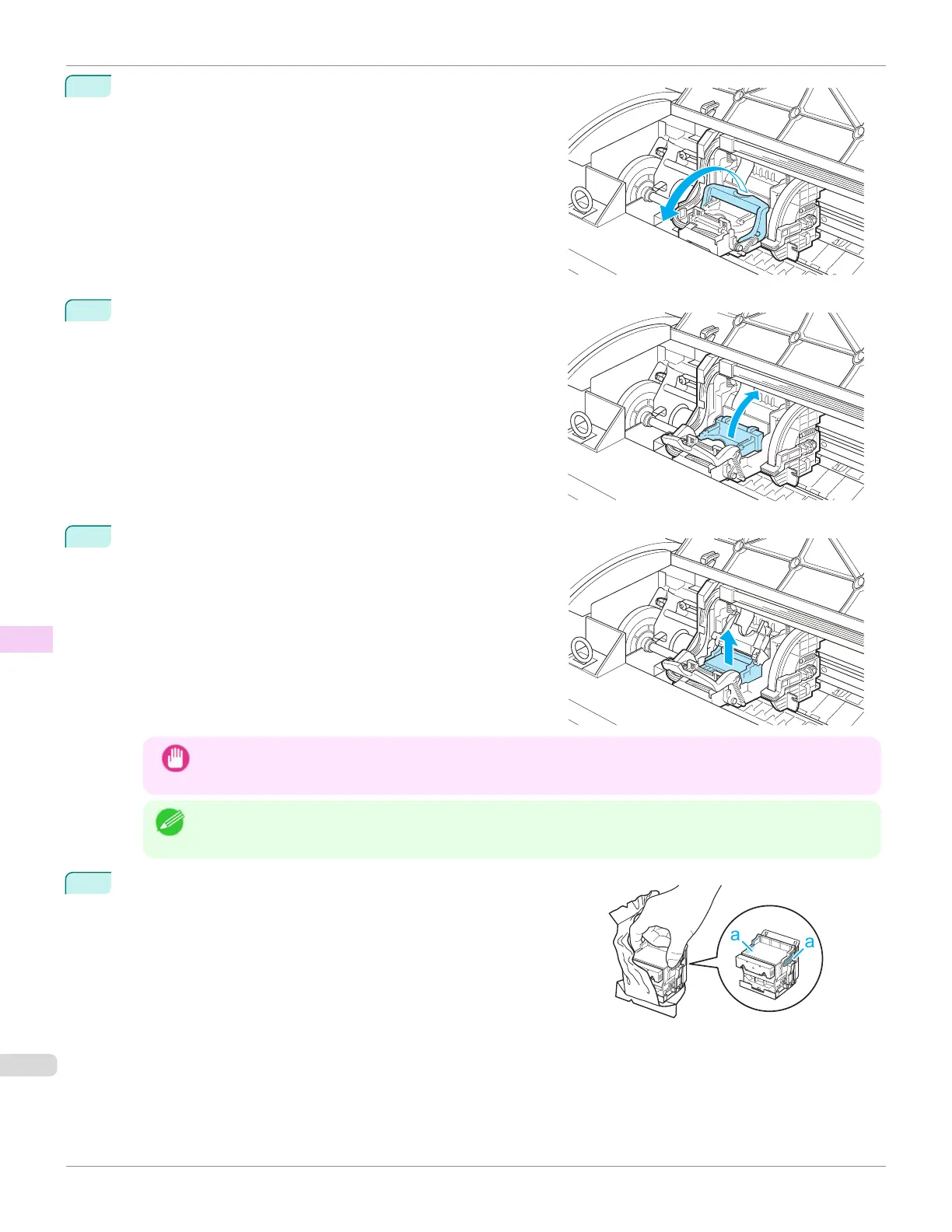 a a