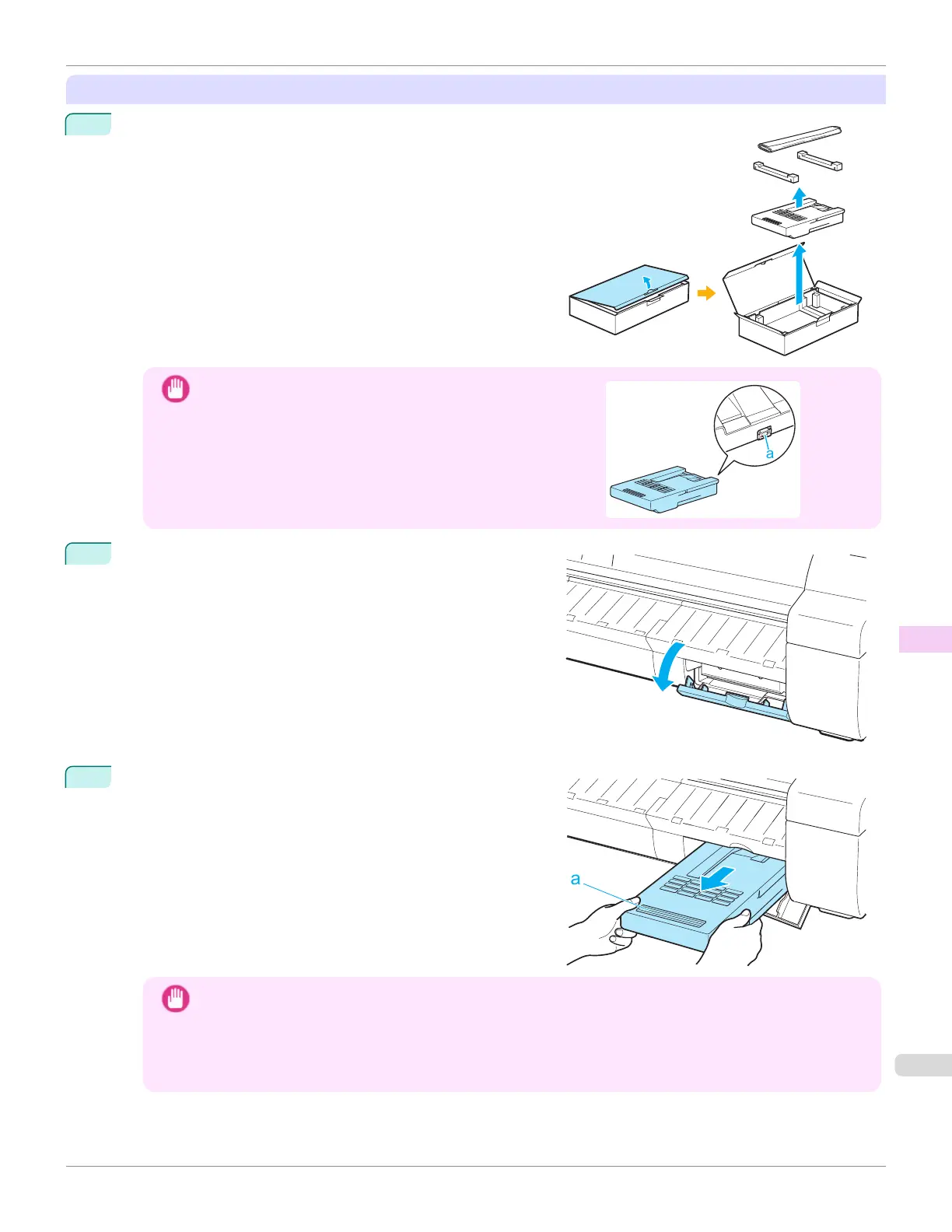 a

a