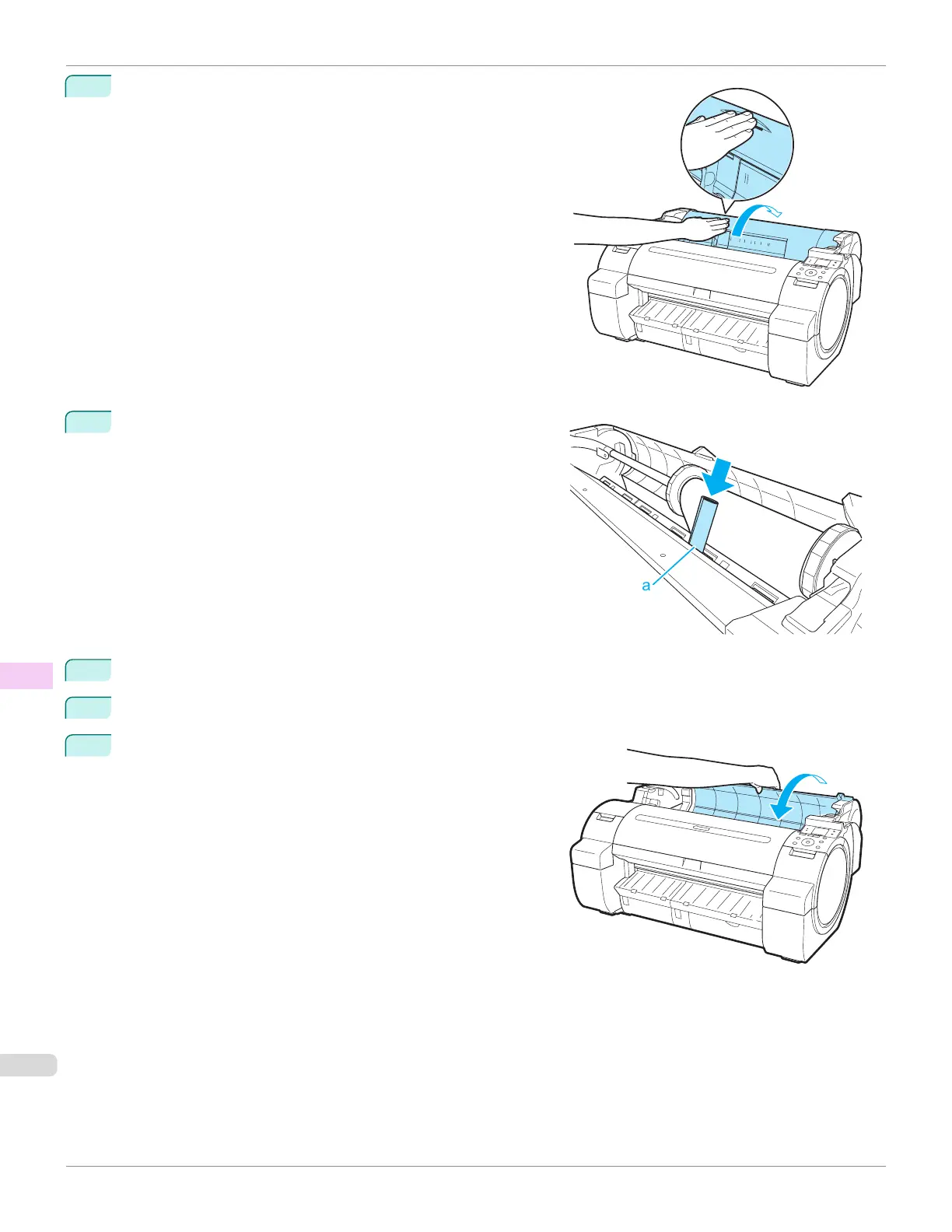 a