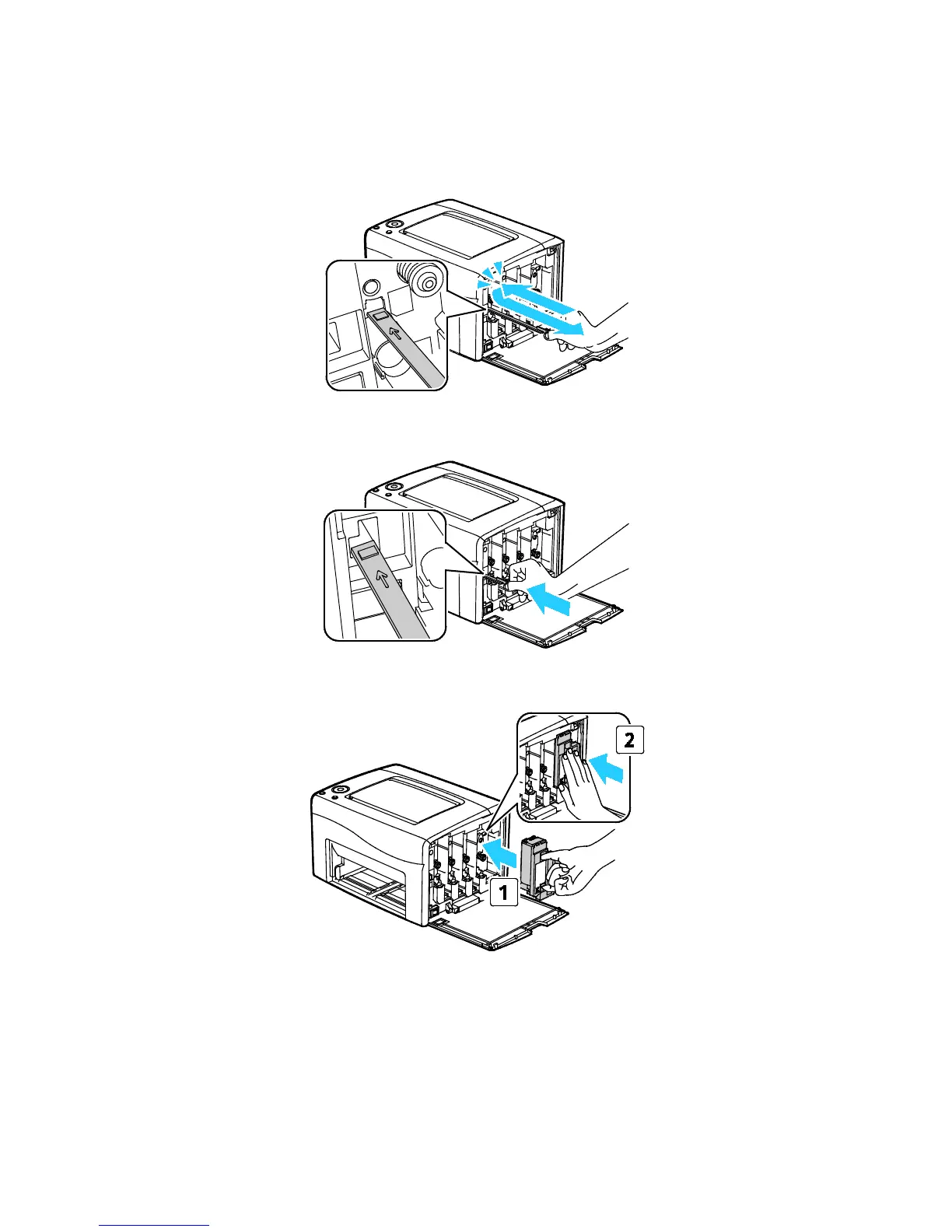 2

1