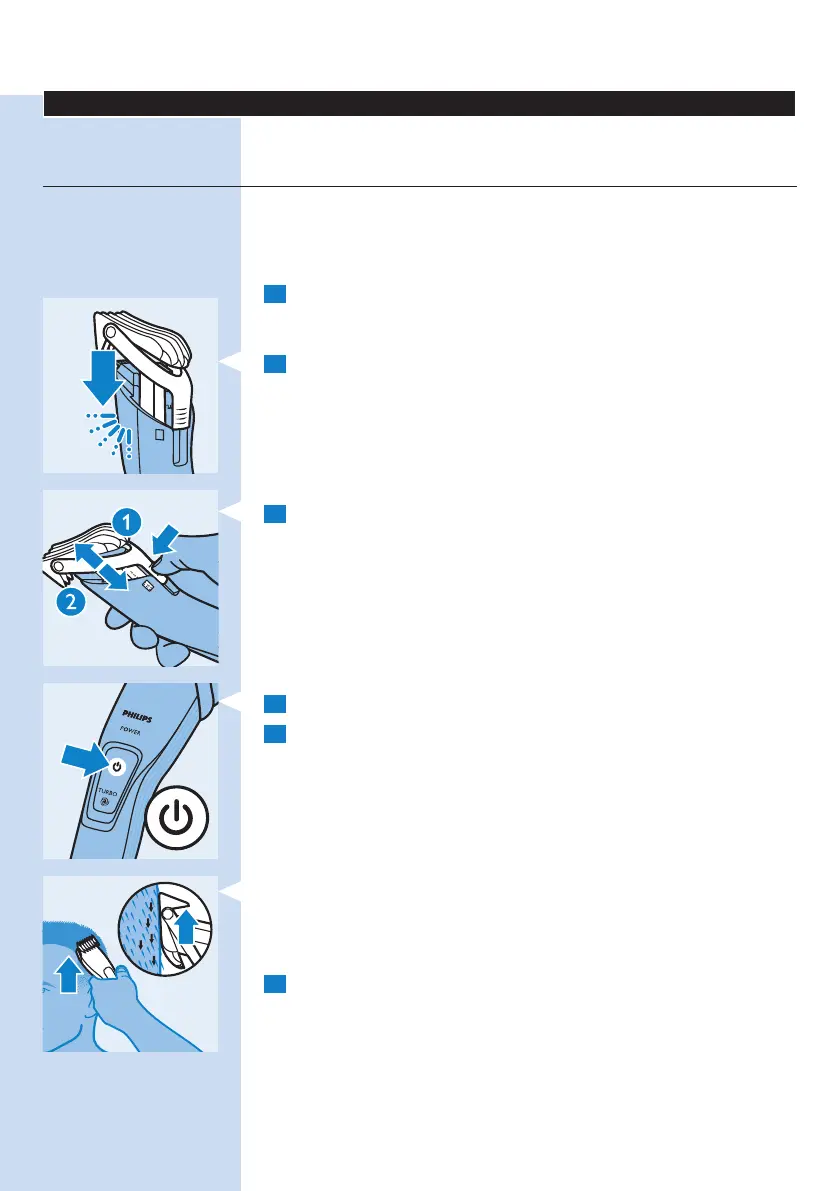 1

2

PHILIPS
POWER
TURBO