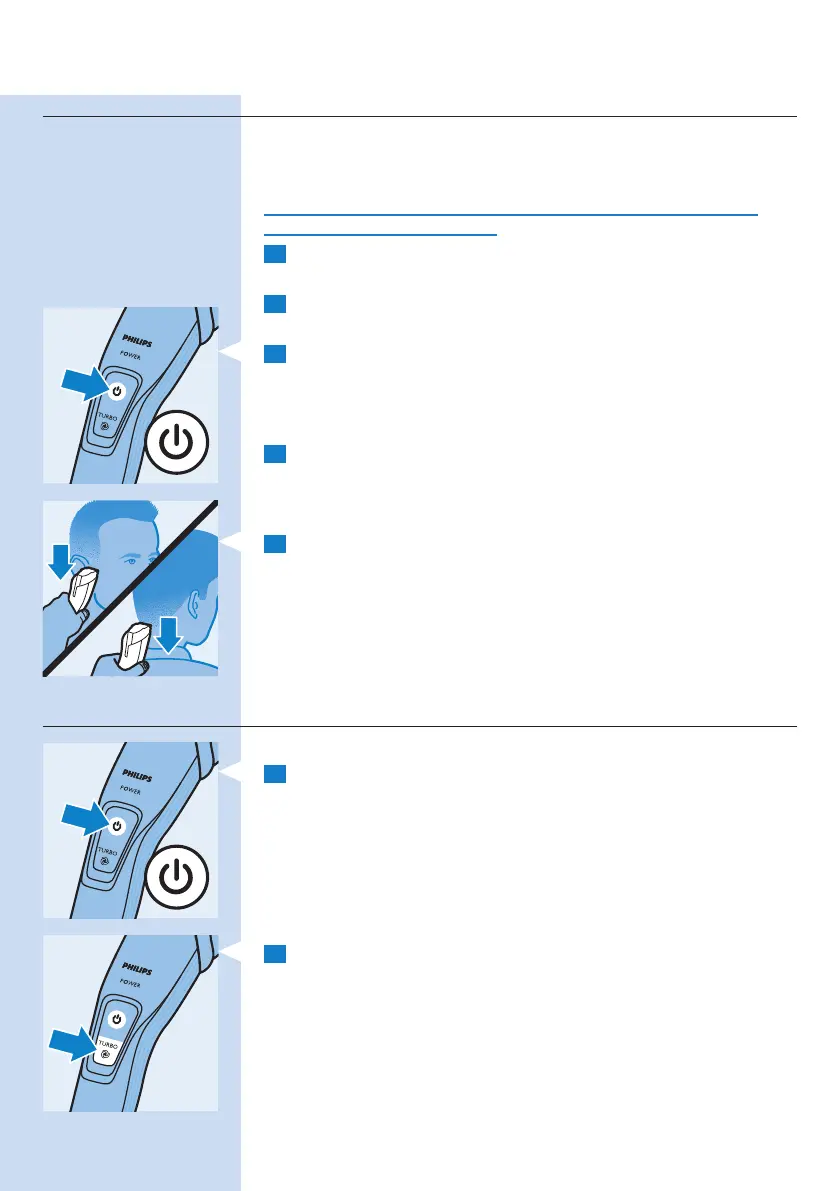 PHILIPS
POWER
TURBO

PHILIPS
POWER
TURBO

PHILIPS
POWER
TURBO