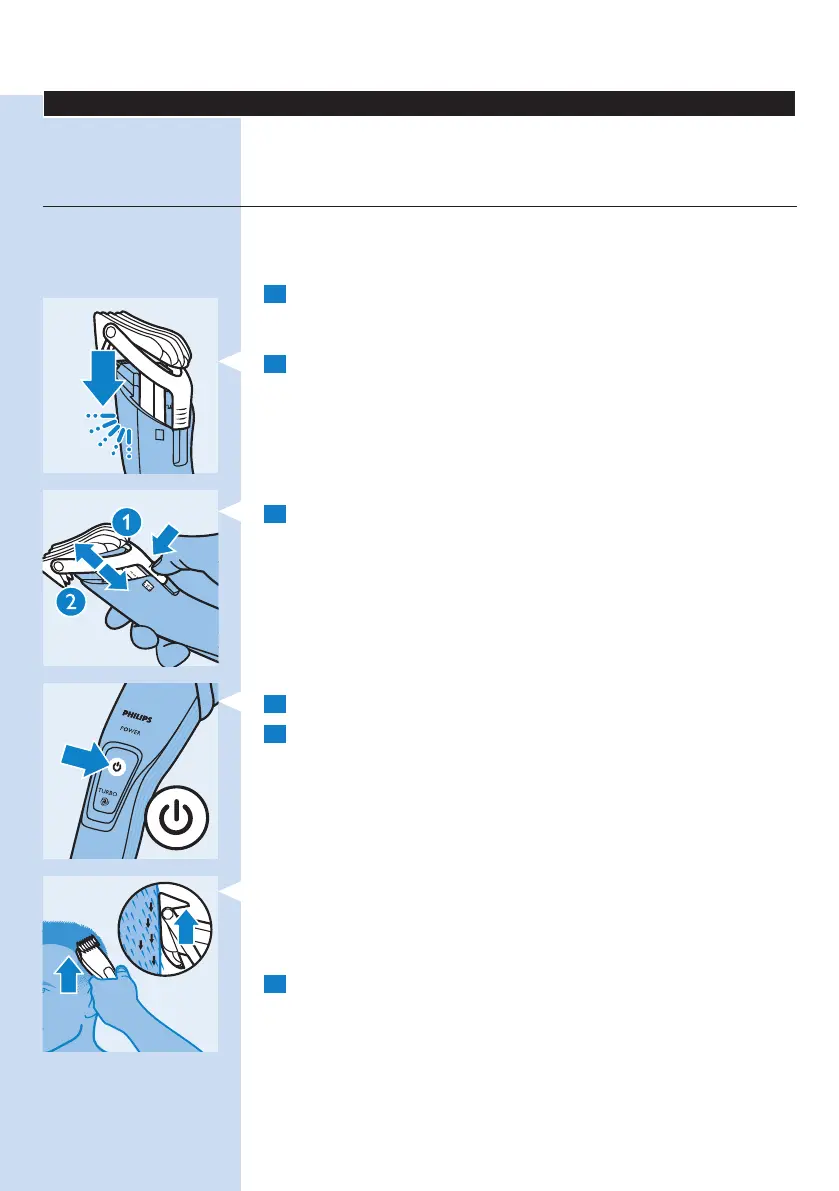 1

2

PHILIPS
POWER
TURBO