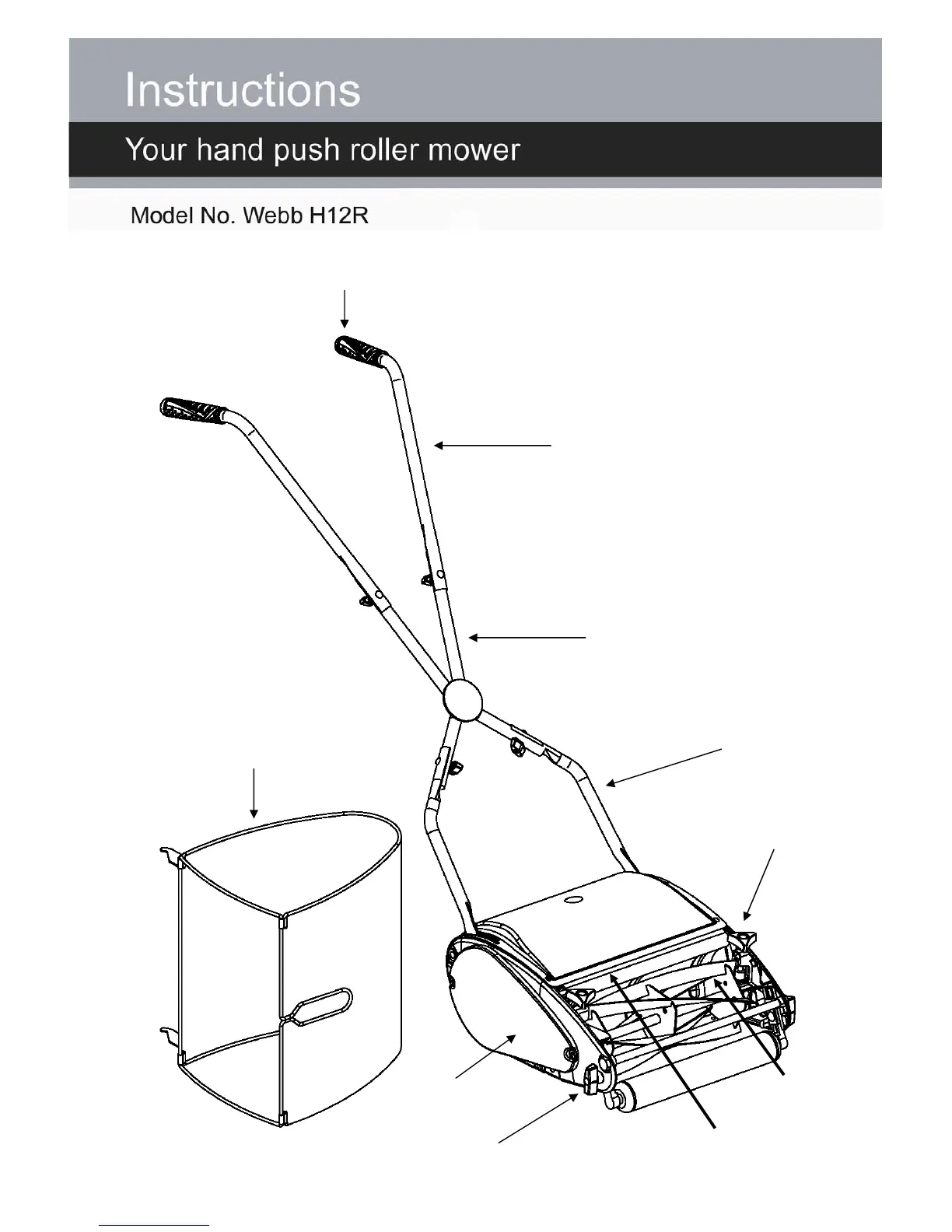 Instructions

Your hand push roller mower

Model No. Webb H12R