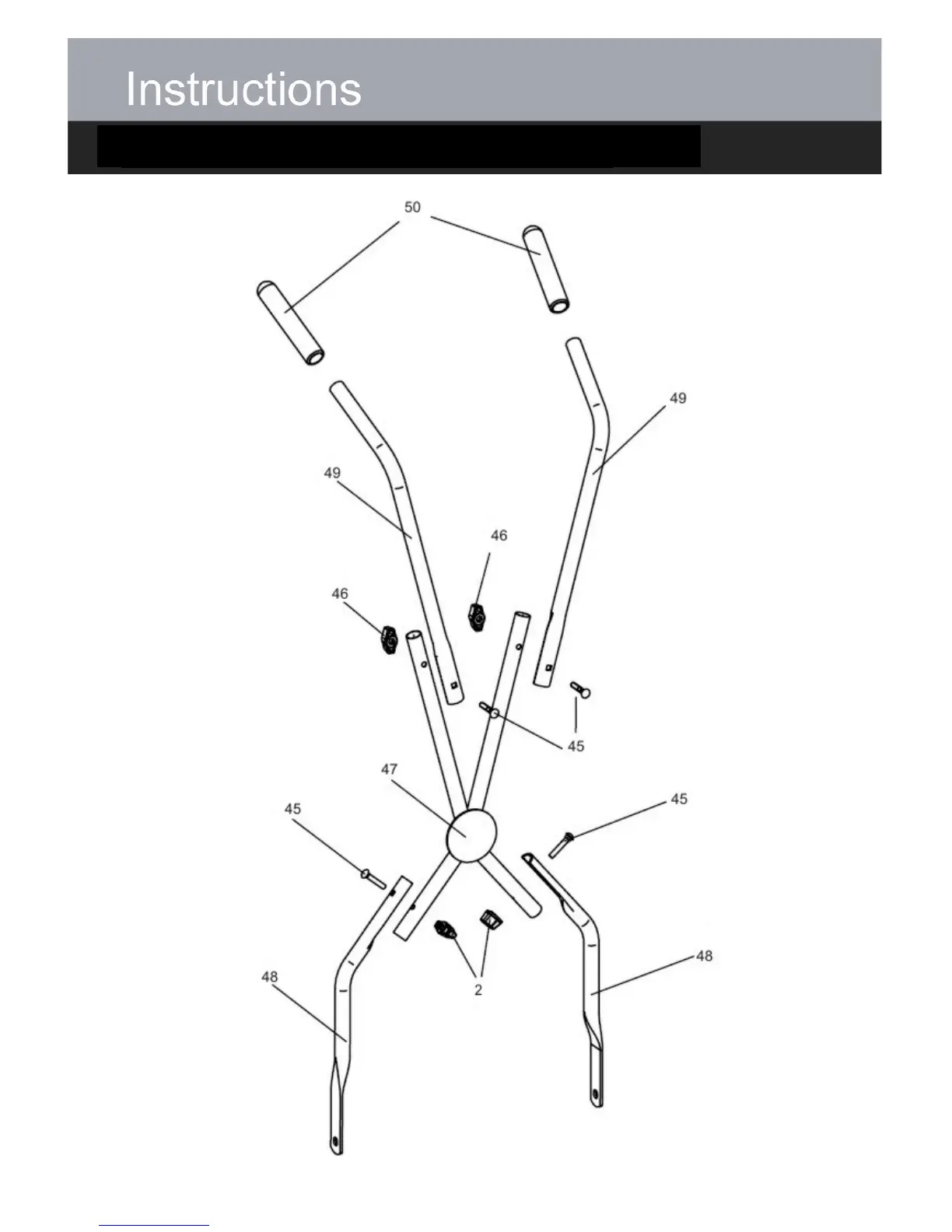 Instructions

50

49

49

46

46

45

47

45

45

48

2

48