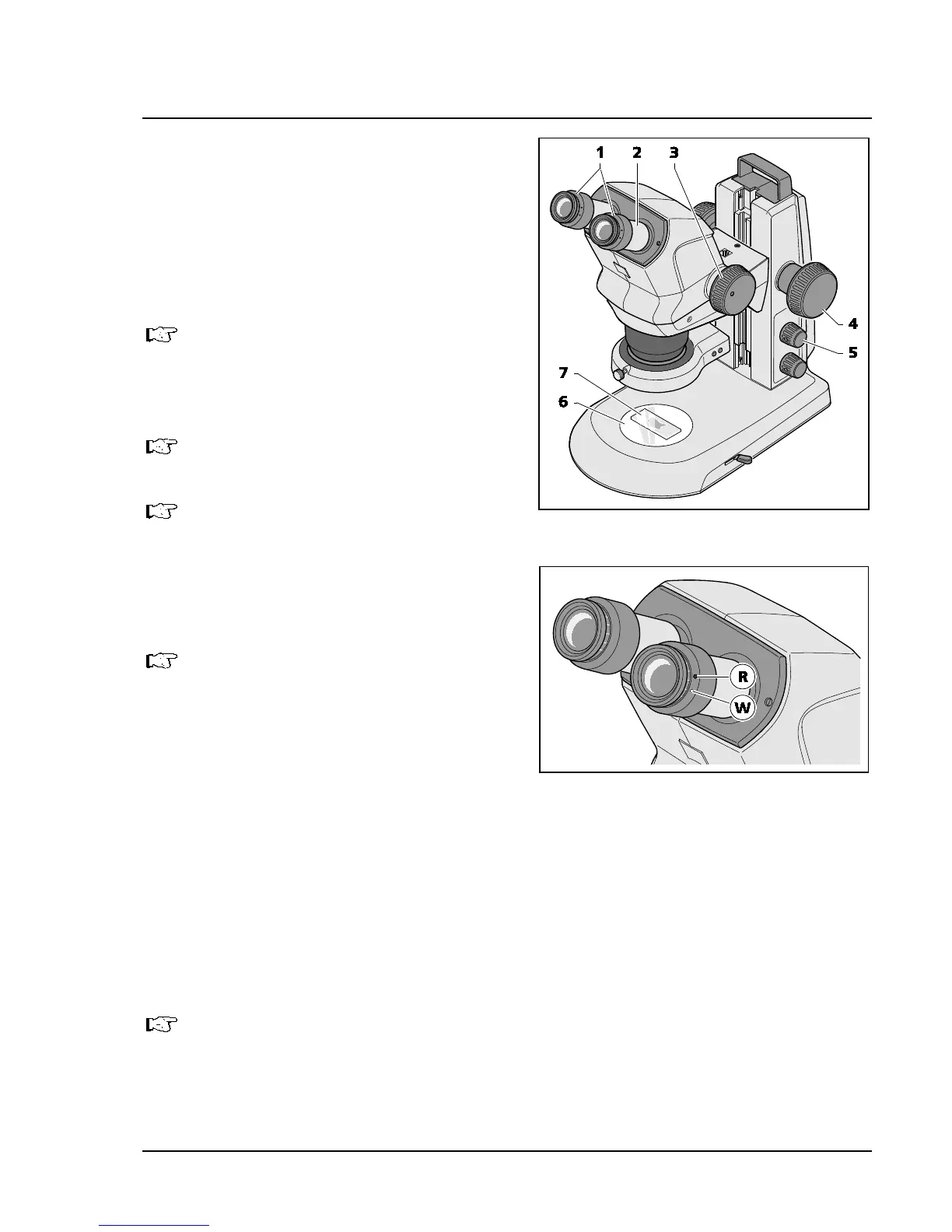 1 2 3
4
5
7
6

R
W