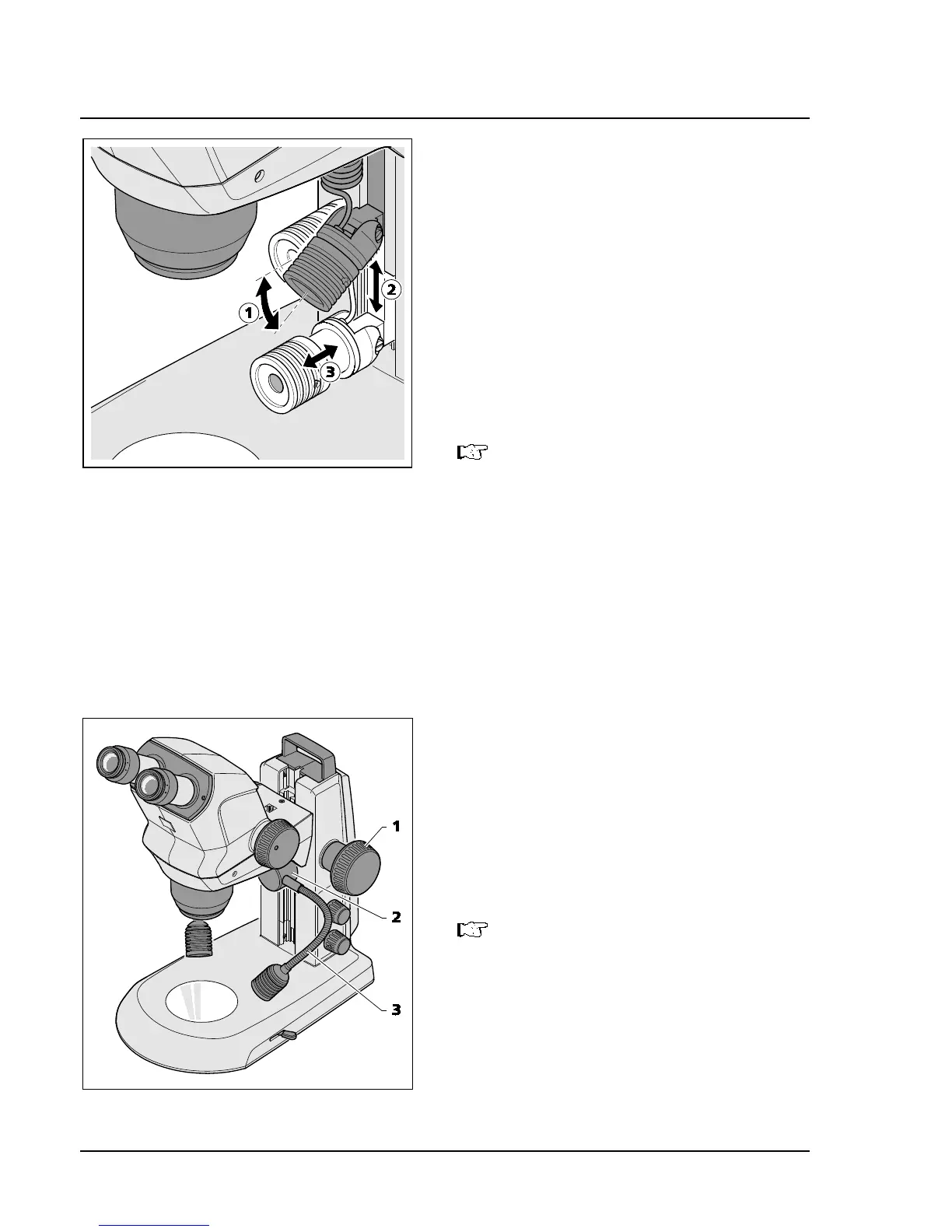 1

2

3

1

2

3