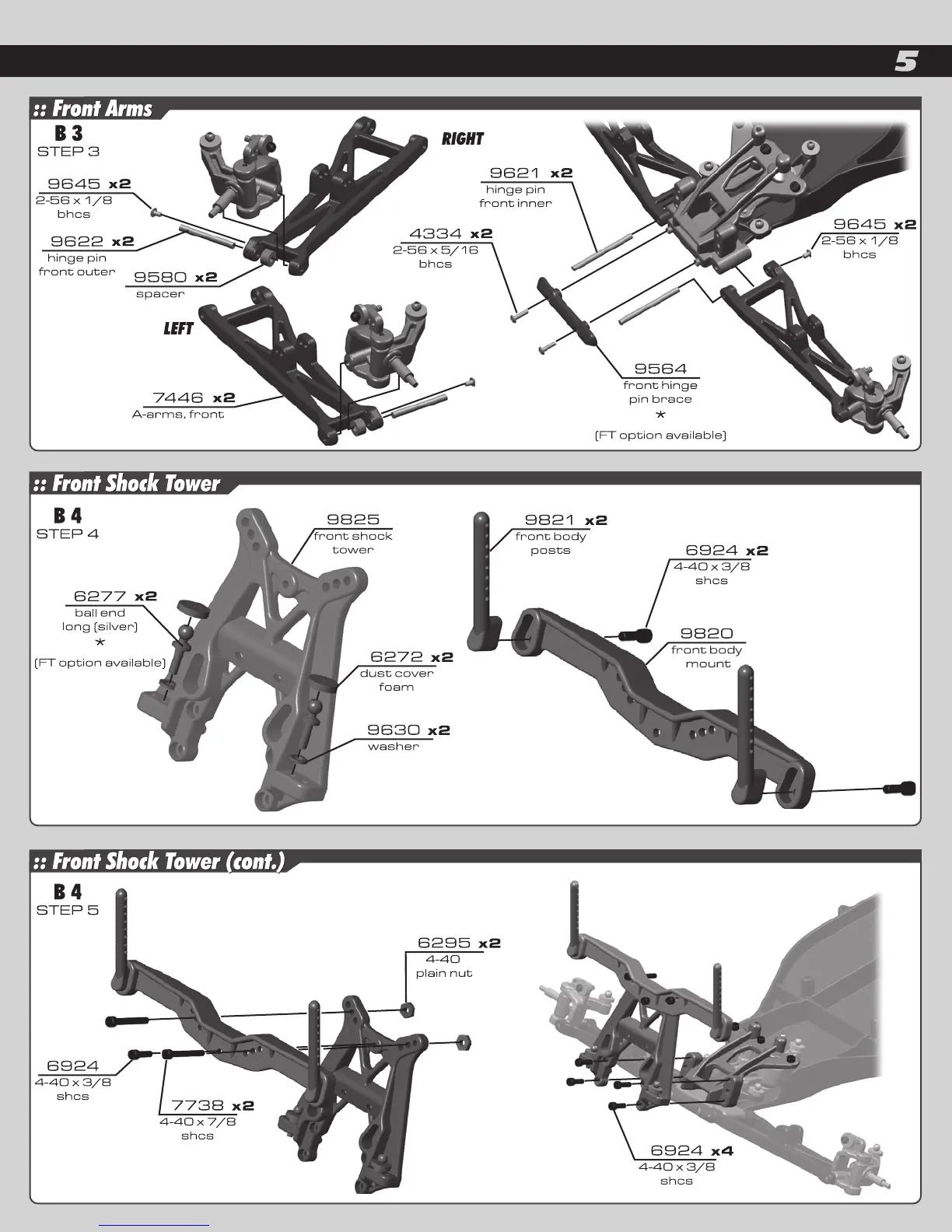 5

:: Front Arms

B 3
STEP 3

RIGHT

9645 x2
2-56 x 1/8
bhcs

9622 x2
hinge pin
front outer

9580 x2
spacer

LEFT

7446 x2
A-arms, front

9621 x2
hinge pin
front inner

4334 x2
2-56 x 5/16
bhcs

9645 x2
2-56 x 1/8
bhcs

9564
front hinge
pin brace
*
(FT option available)

:: Front Shock Tower

B 4
STEP 4

9825
front shock
tower

6277 x2
ball end
long (silver)
*
(FT option available)

6272 x2
dust cover
foam

9630 x2
washer

9821 x2
front body
posts

6924 x2
4-40 x 3/8
shcs

9820
front body
mount

:: Front Shock Tower (cont.)

B 4
STEP 5

6295 x2
4-40
plain nut

6924
4-40 x 3/8
shcs

7738 x2
4-40 x 7/8
shcs

6924 x4
4-40 x 3/8
shcs