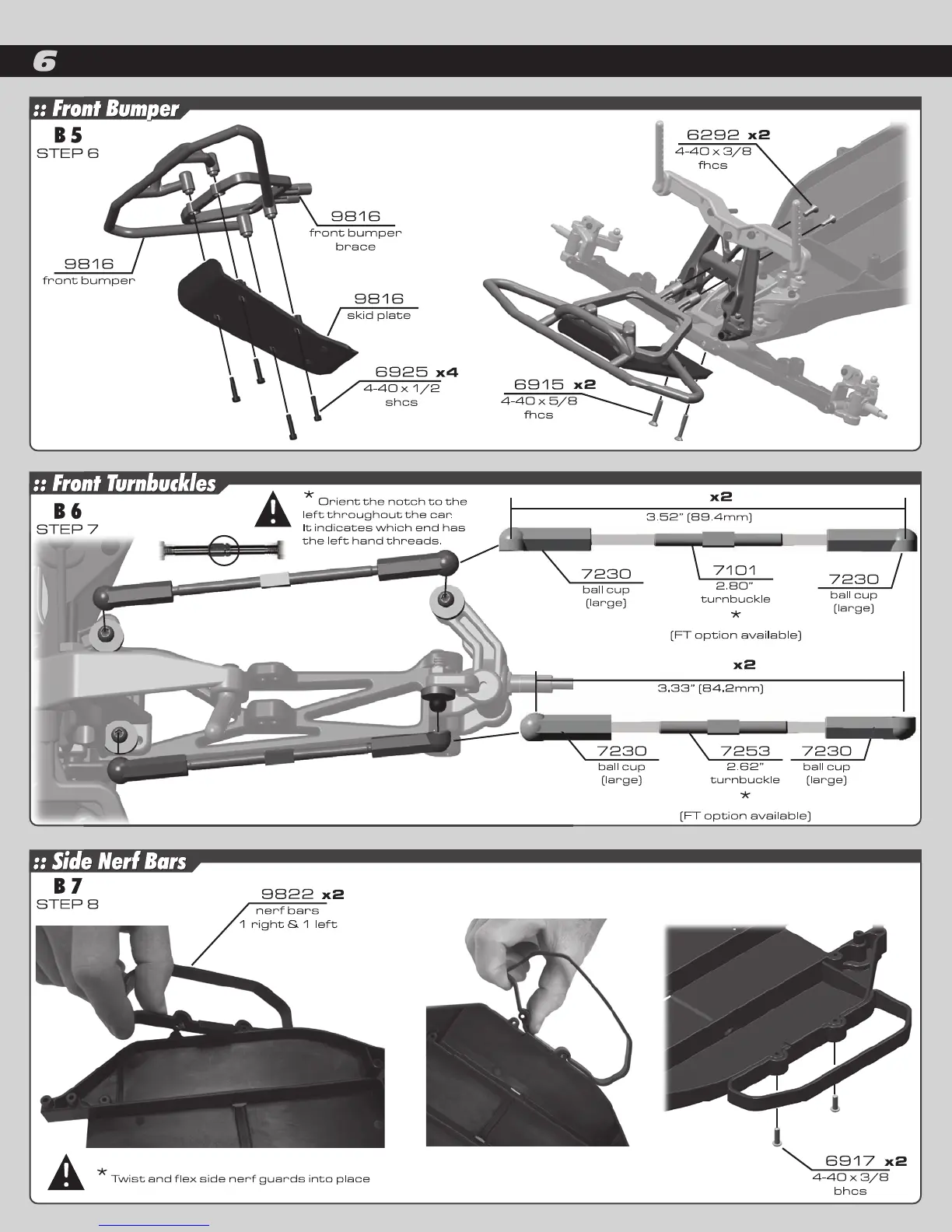 6

:: Front Bumper

B 5
STEP 6

9816
front bumper

9816
front bumper brace

9816
skid plate

6925 x4
4-40 x 1/2 shcs

6292 x2
4-40 x 3/8 fhcs

6915 x2
4-40 x 5/8 fhcs

:: Front Turnbuckles

B 6
STEP 7

* Orient the notch to the left throughout the car. It indicates which end has the left hand threads.

x2
3.52" (89.4mm)

7230
ball cup (large)

7101
2.80" turnbuckle
*
(FT option available)

7230
ball cup (large)

x2
3.33" (84.2mm)

7230
ball cup (large)

7253
2.62" turnbuckle
*
(FT option available)

7230
ball cup (large)

:: Side Nerf Bars

B 7
STEP 8

9822 x2
nerf bars
1 right & 1 left

* Twist and flex side nerf guards into place

6917 x2
4-40 x 3/8 bhcs