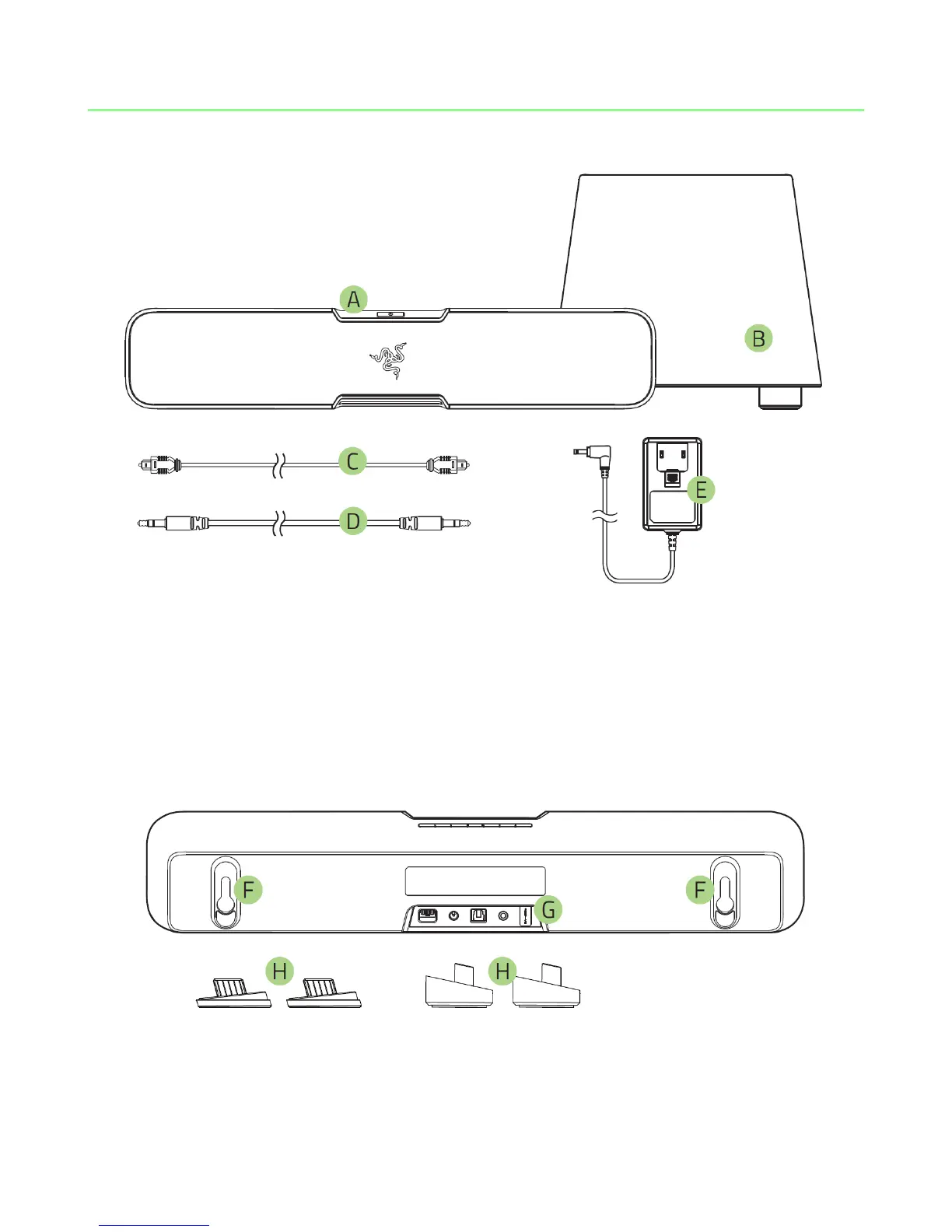 A
B
C
D
E
F
F
G
H
H