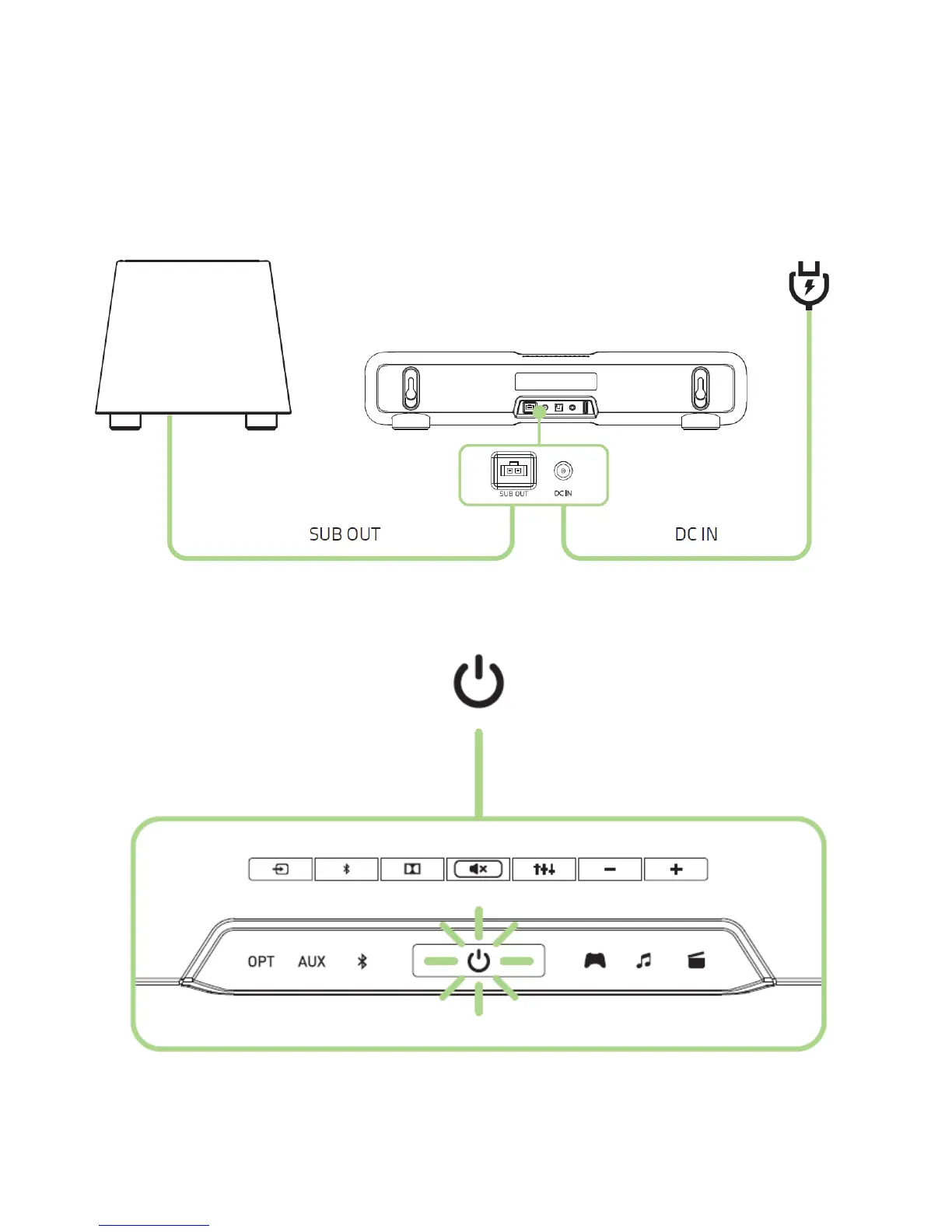 SUB OUT

DC IN

SUB OUT

DC IN

OPT

AUX