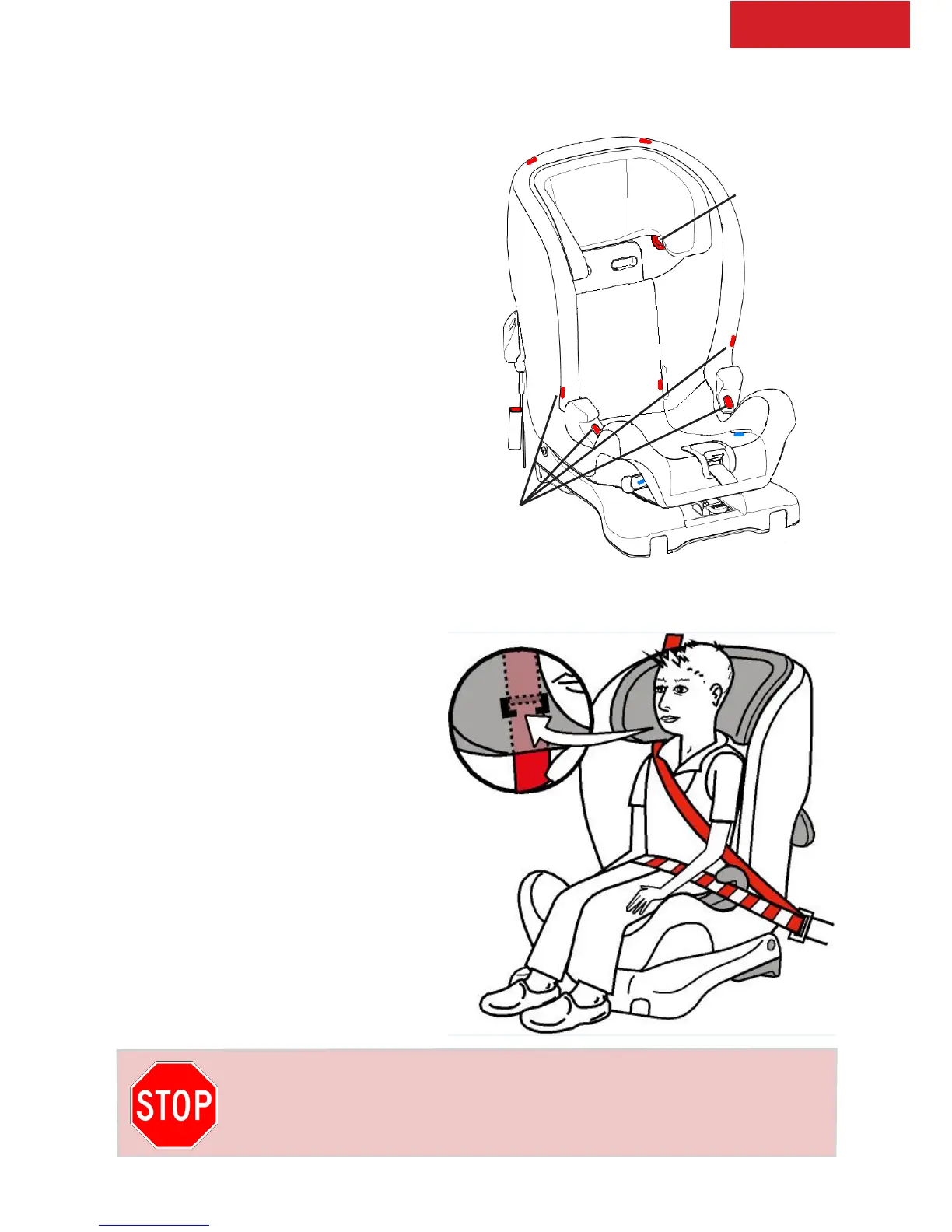 STOP