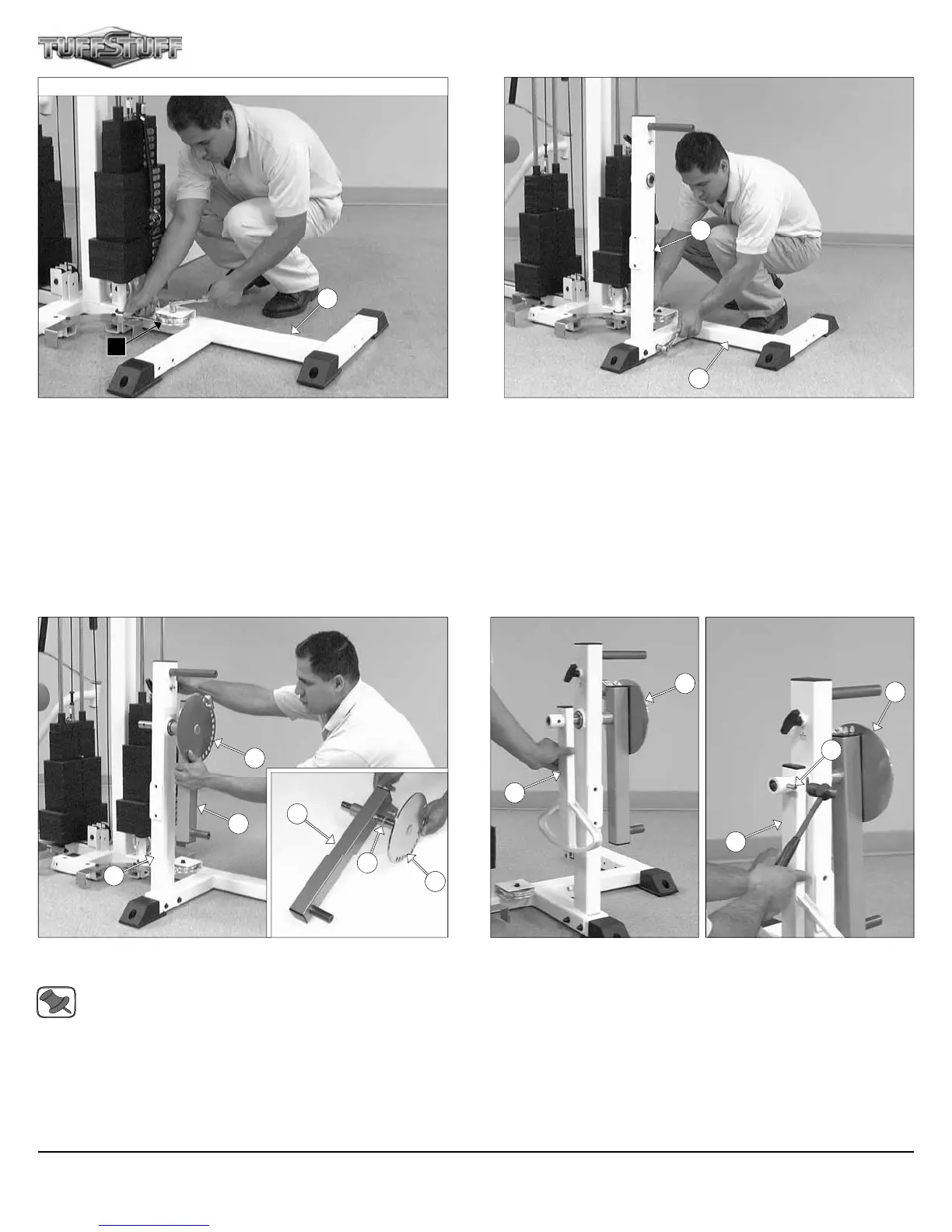 TUFFSTUFF