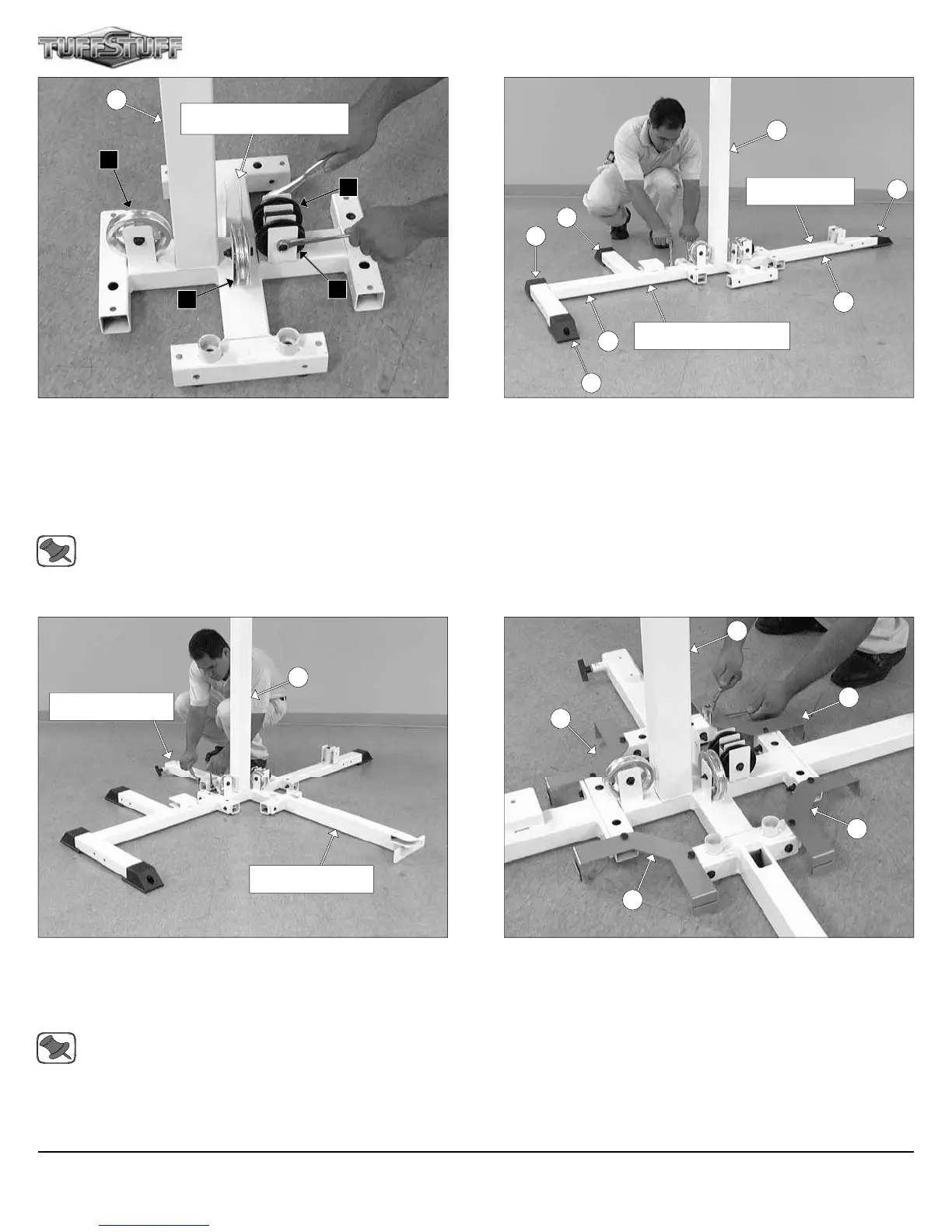 TUFFSTUFF