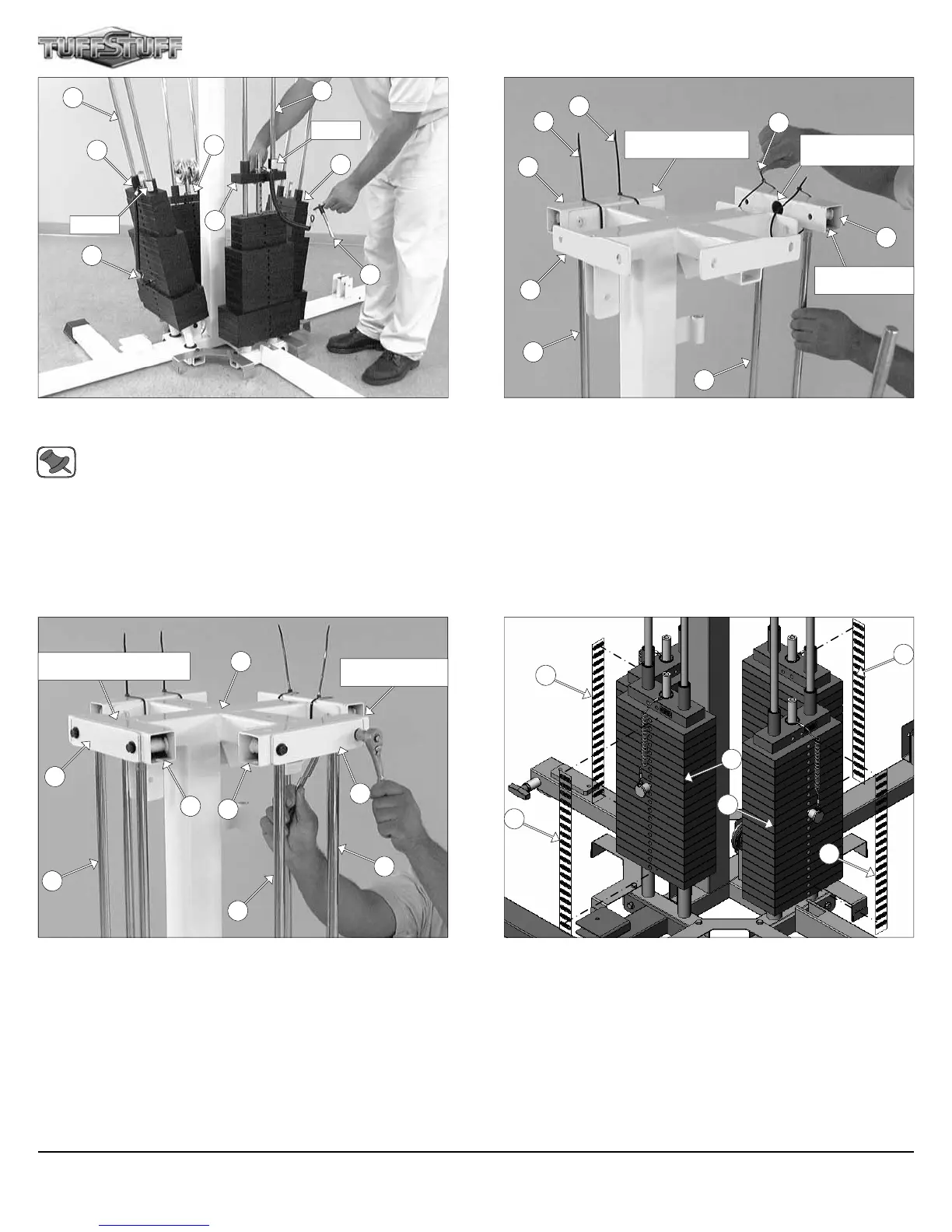 TUFFSTUFF