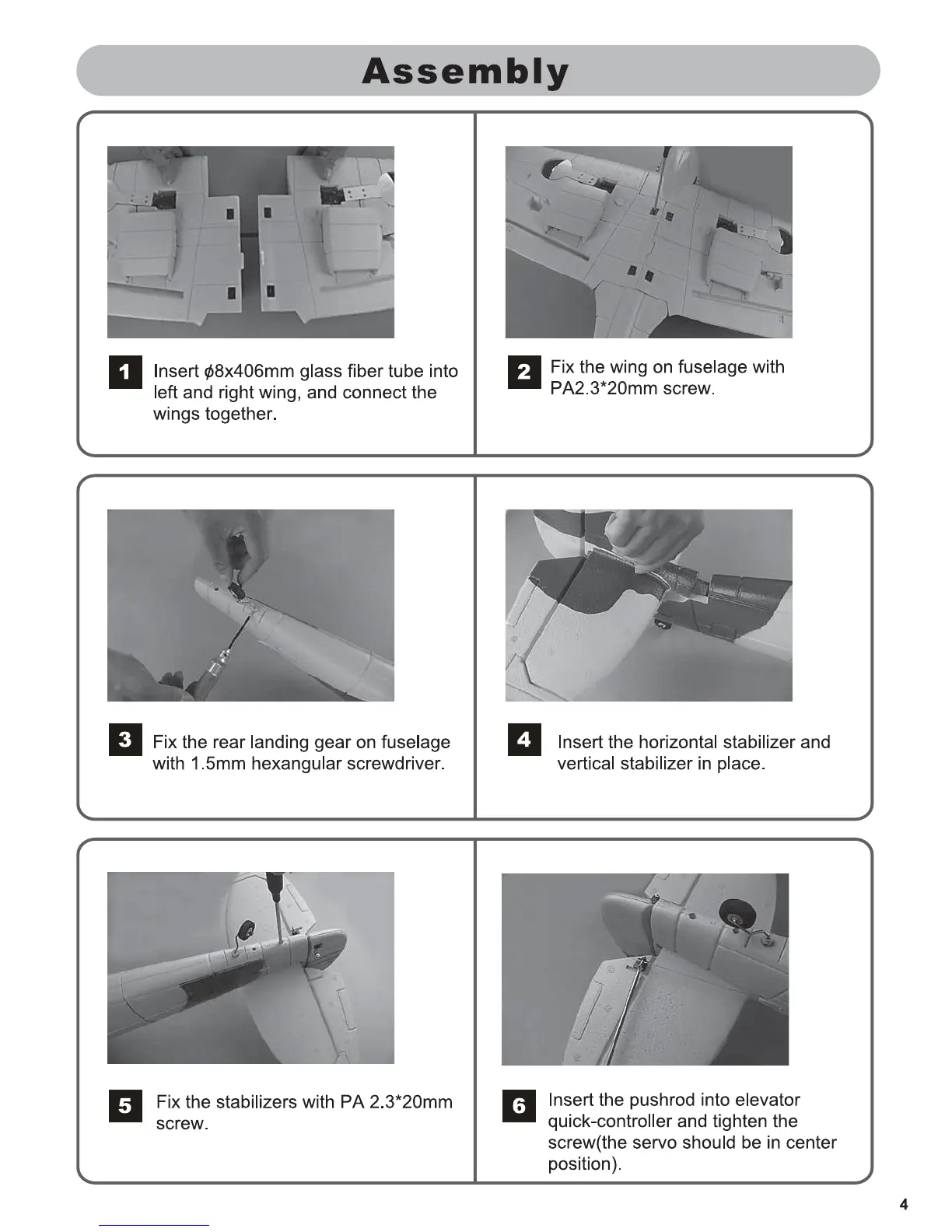 Assembly

1 Insert $\phi$8x406mm glass fiber tube into left and right wing, and connect the wings together.

2 Fix the wing on fuselage with PA2.3*20mm screw.

3 Fix the rear landing gear on fuselage with 1.5mm hexangular screwdriver.

4 Insert the horizontal stabilizer and vertical stabilizer in place.

5 Fix the stabilizers with PA 2.3*20mm screw.

6 Insert the pushrod into elevator quick-controller and tighten the screw(the servo should be in center position).

4