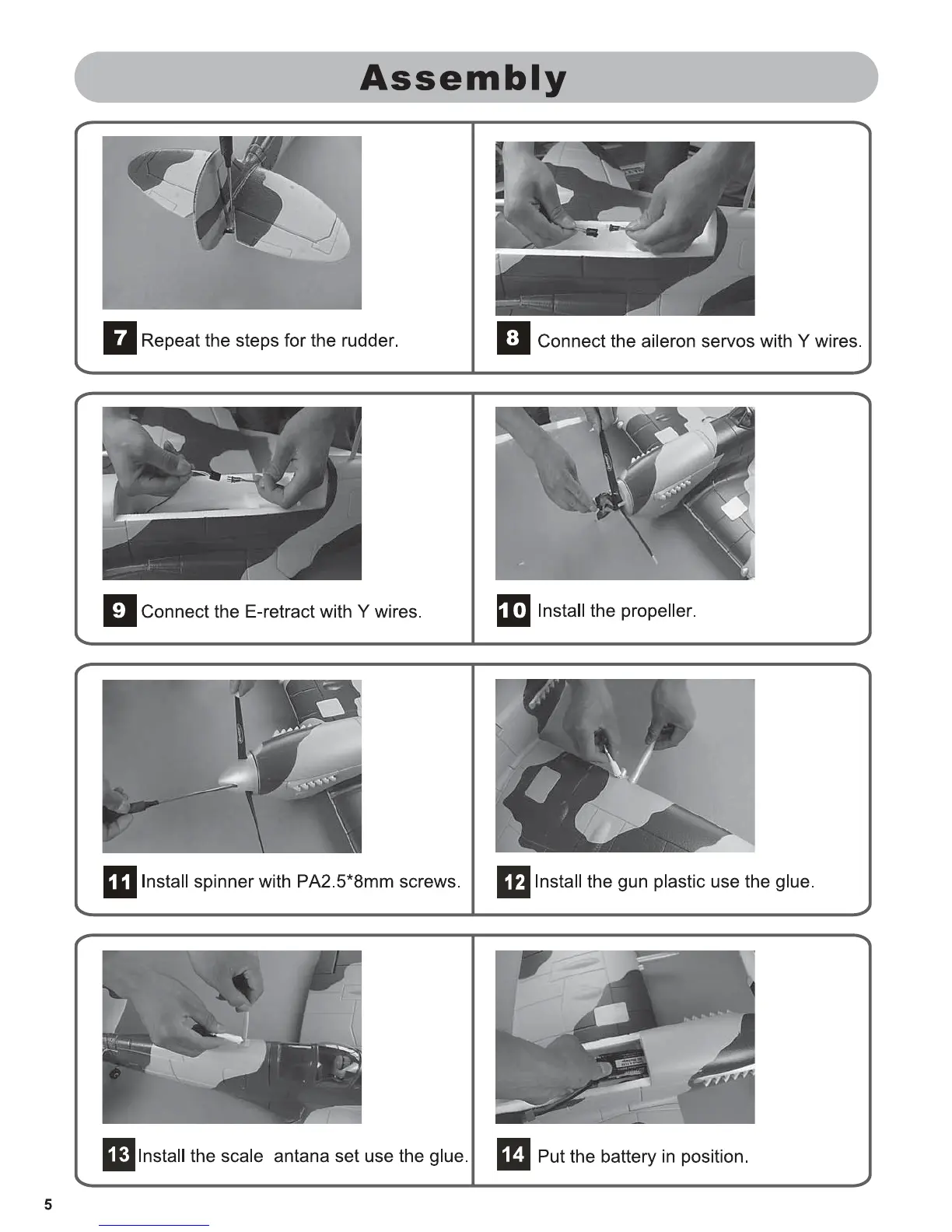 Assembly

7 Repeat the steps for the rudder.

8 Connect the aileron servos with Y wires.

9 Connect the E-retract with Y wires.

10 Install the propeller.

11 Install spinner with PA2.5*8mm screws.

12 Install the gun plastic use the glue.

13 Install the scale antana set use the glue.

14 Put the battery in position.

5