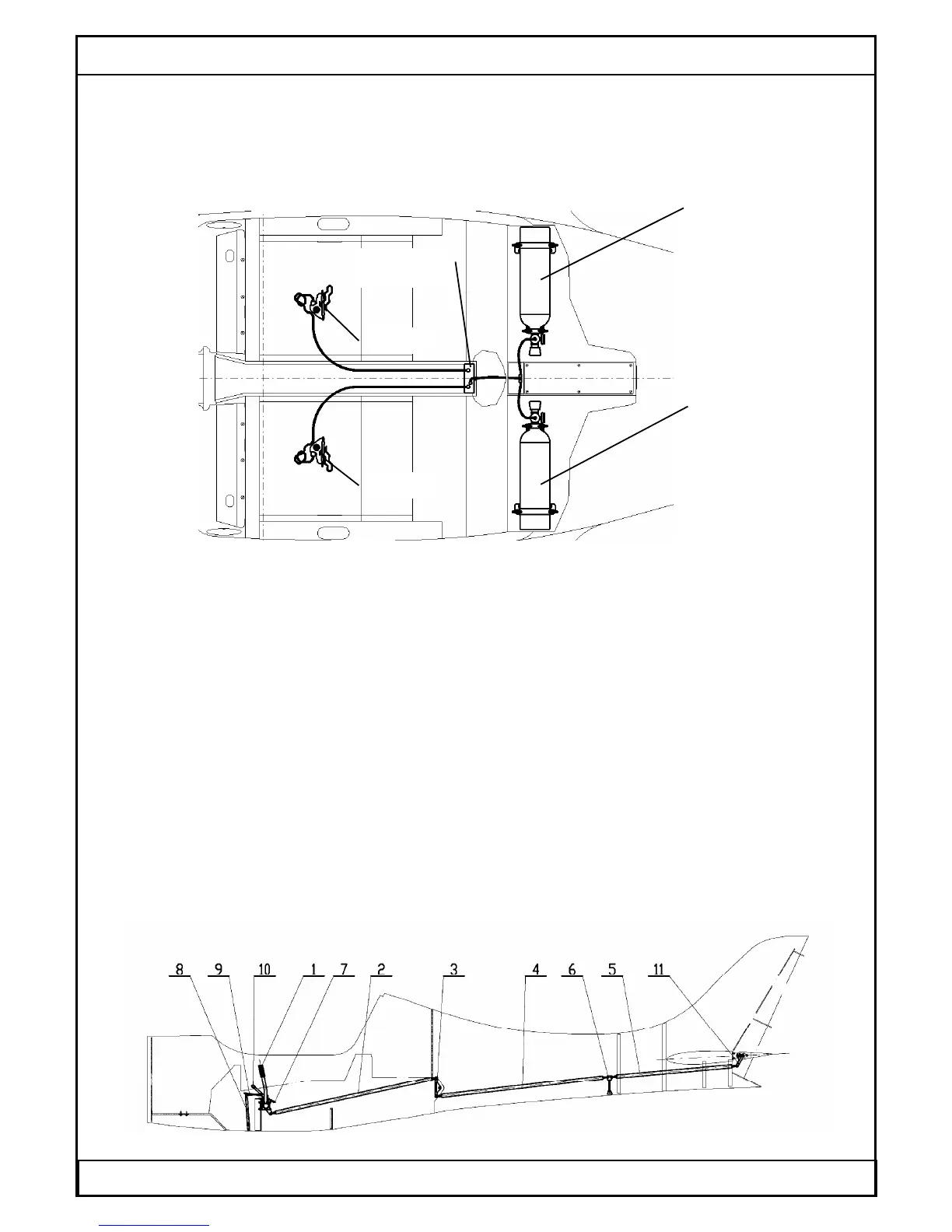 8 9 10 1 7 2 3 4 6 5 11