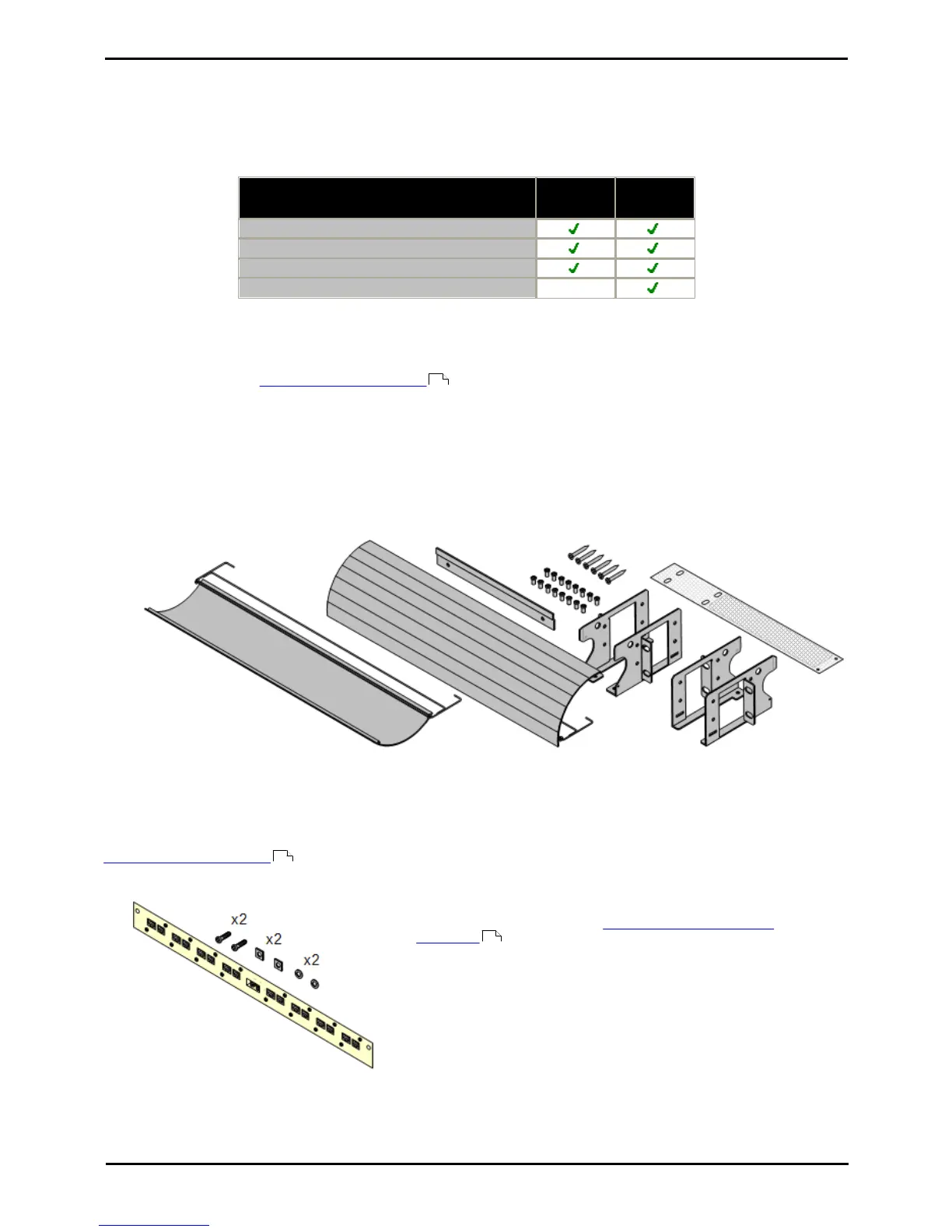 x2

x2

x2