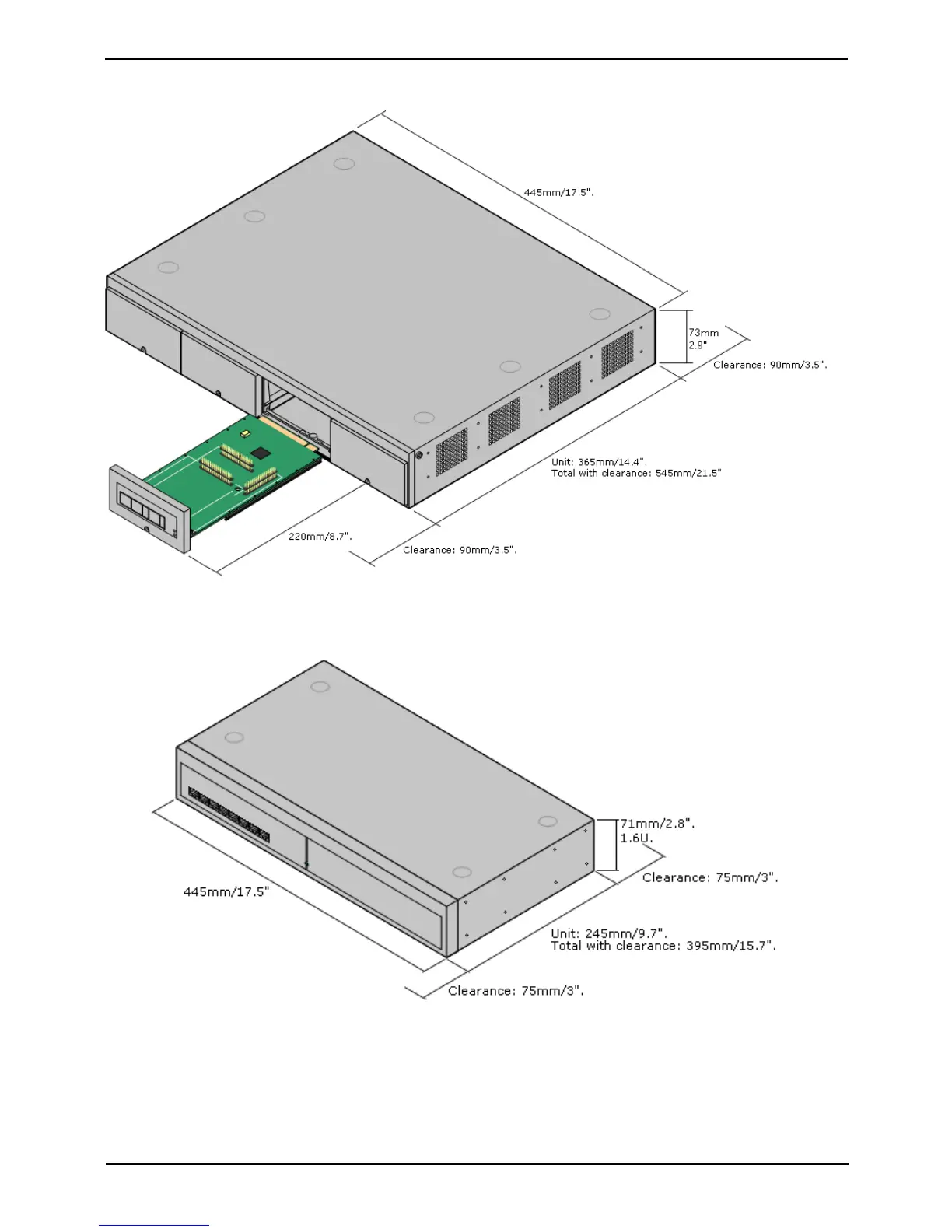 445mm/17.5".

73mm
2.9"

Clearance: 90mm/3.5".

Unit: 365mm/14.4".
Total with clearance: 545mm/21.5"

220mm/8.7".

Clearance: 90mm/3.5".

71mm/2.8".
1.6U.

Clearance: 75mm/3".

445mm/17.5"

Unit: 245mm/9.7".
Total with clearance: 395mm/15.7".

Clearance: 75mm/3".