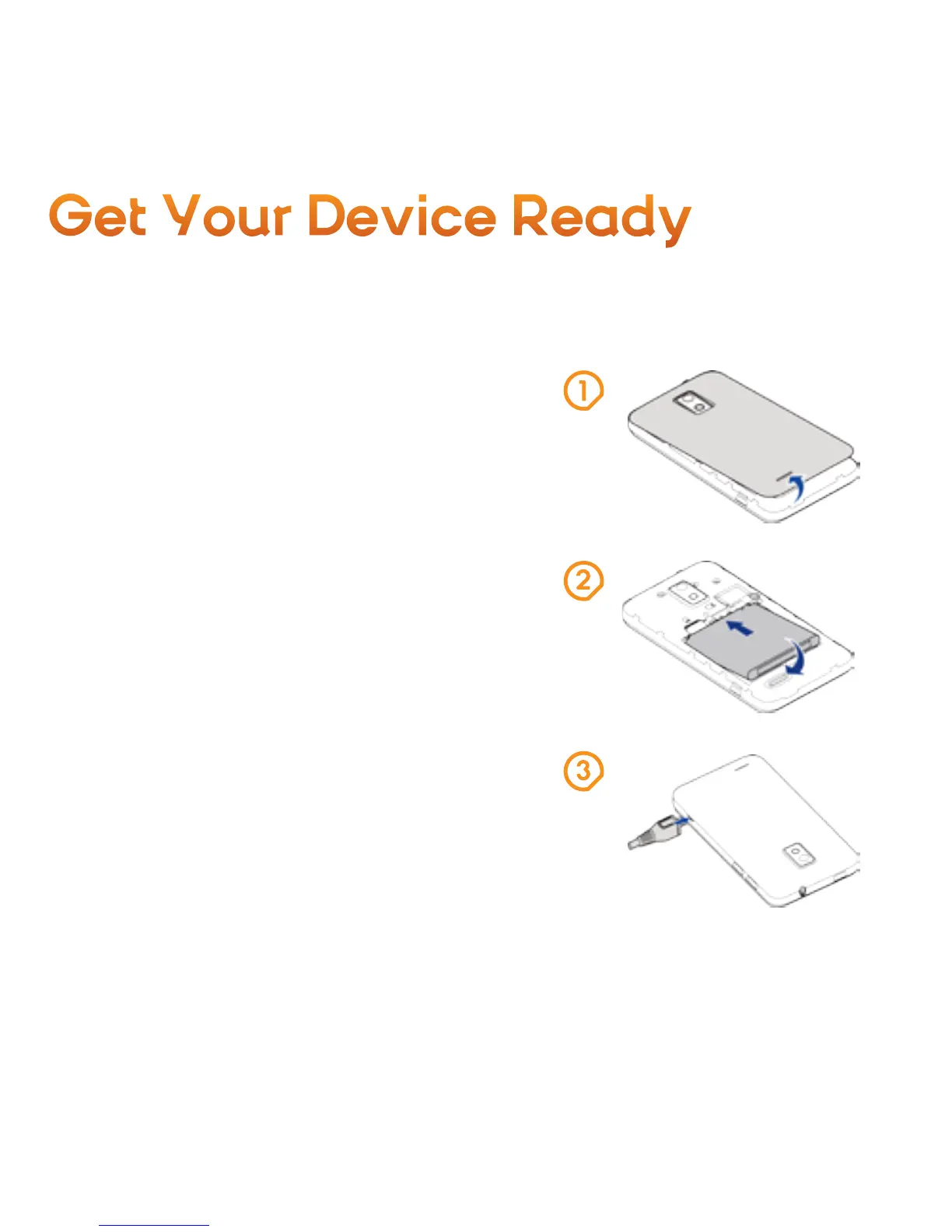 Get Your Device Ready

1

2

3