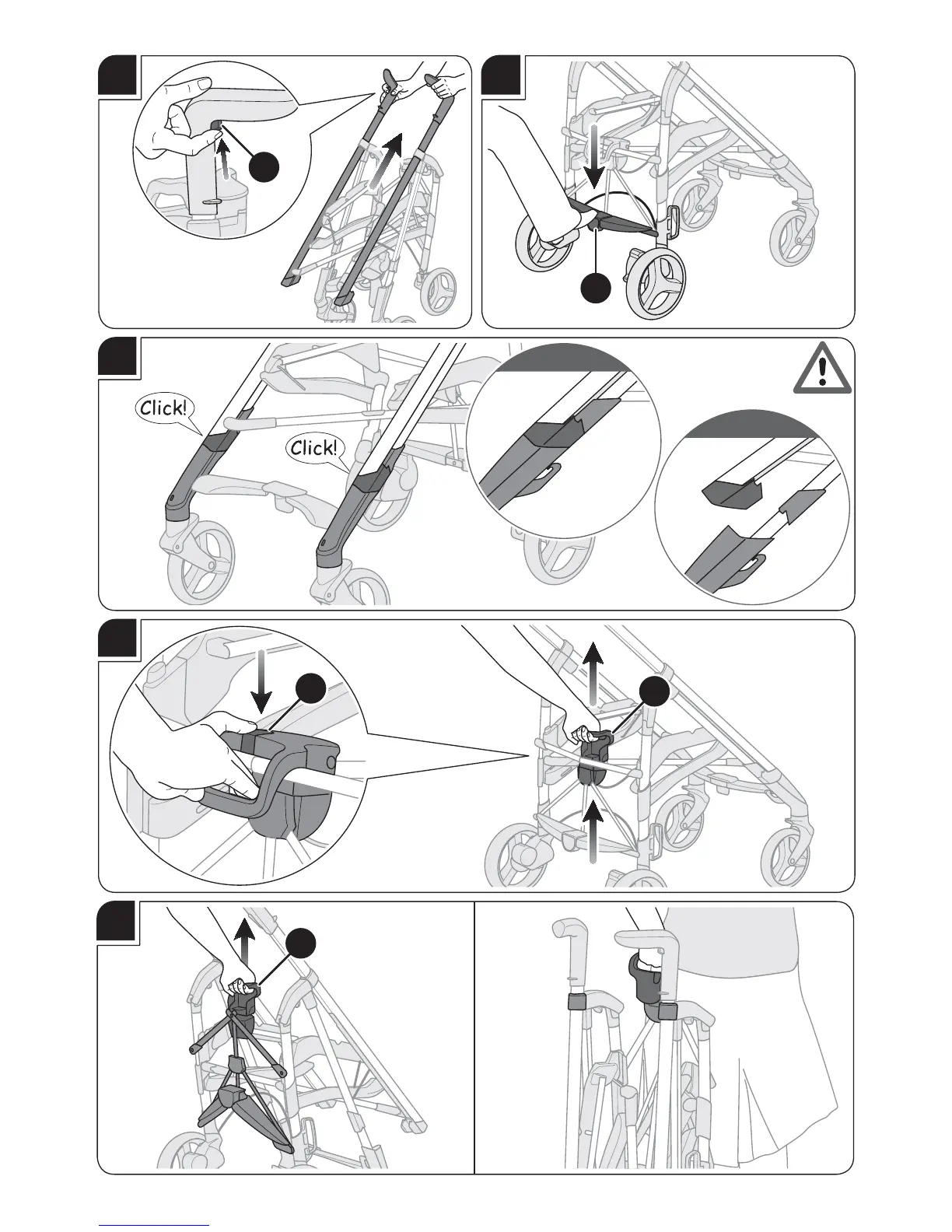 Click!

Click!