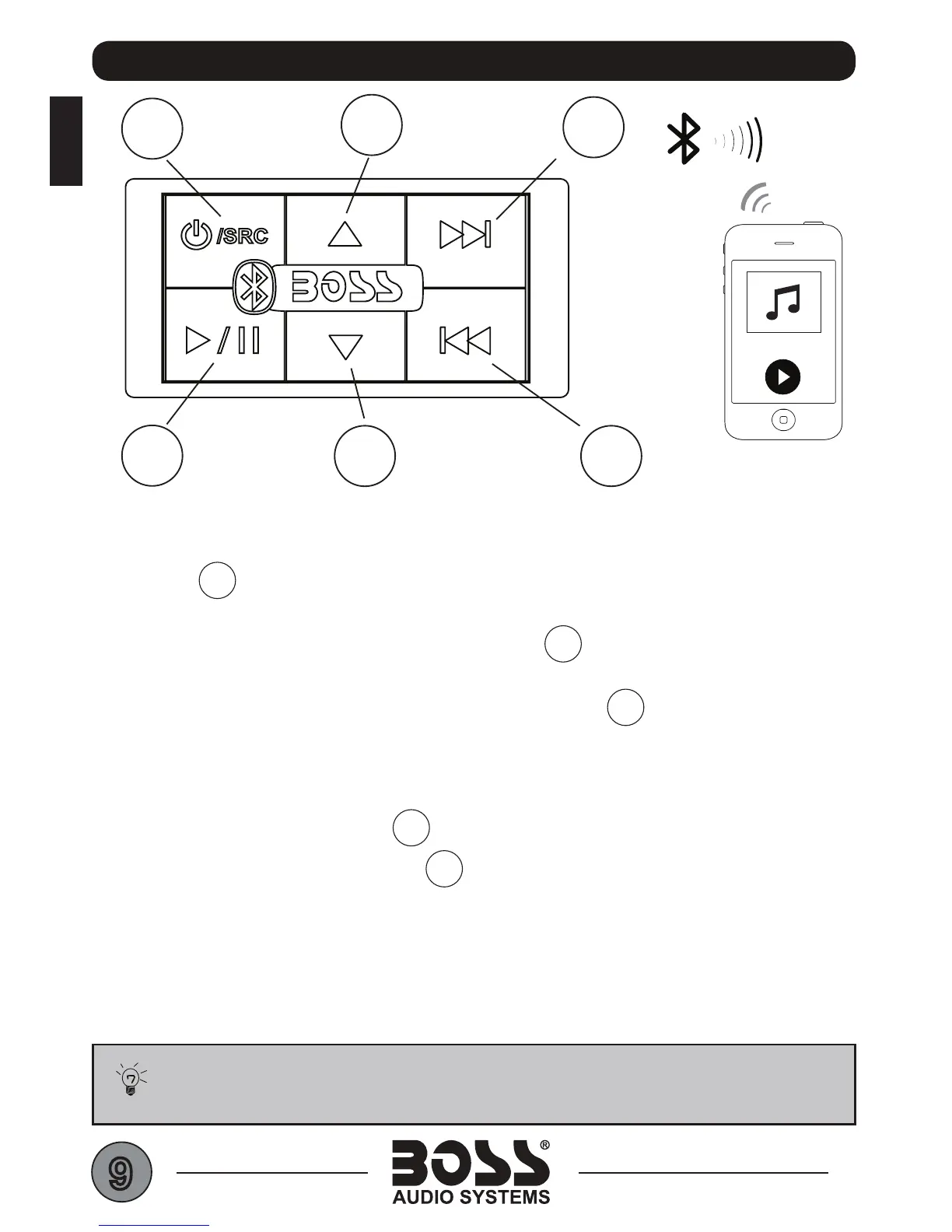 /SRC

BOSS

9

BOSS®
AUDIO SYSTEMS