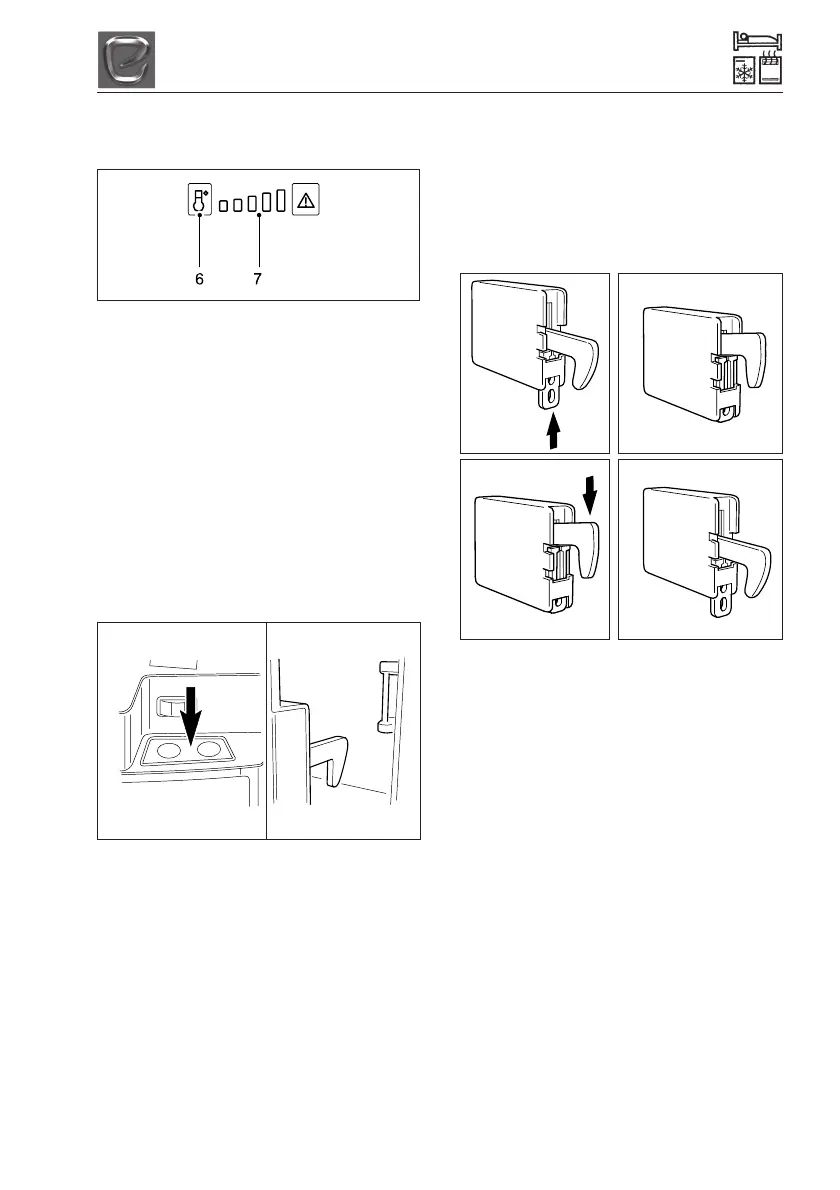 6 7