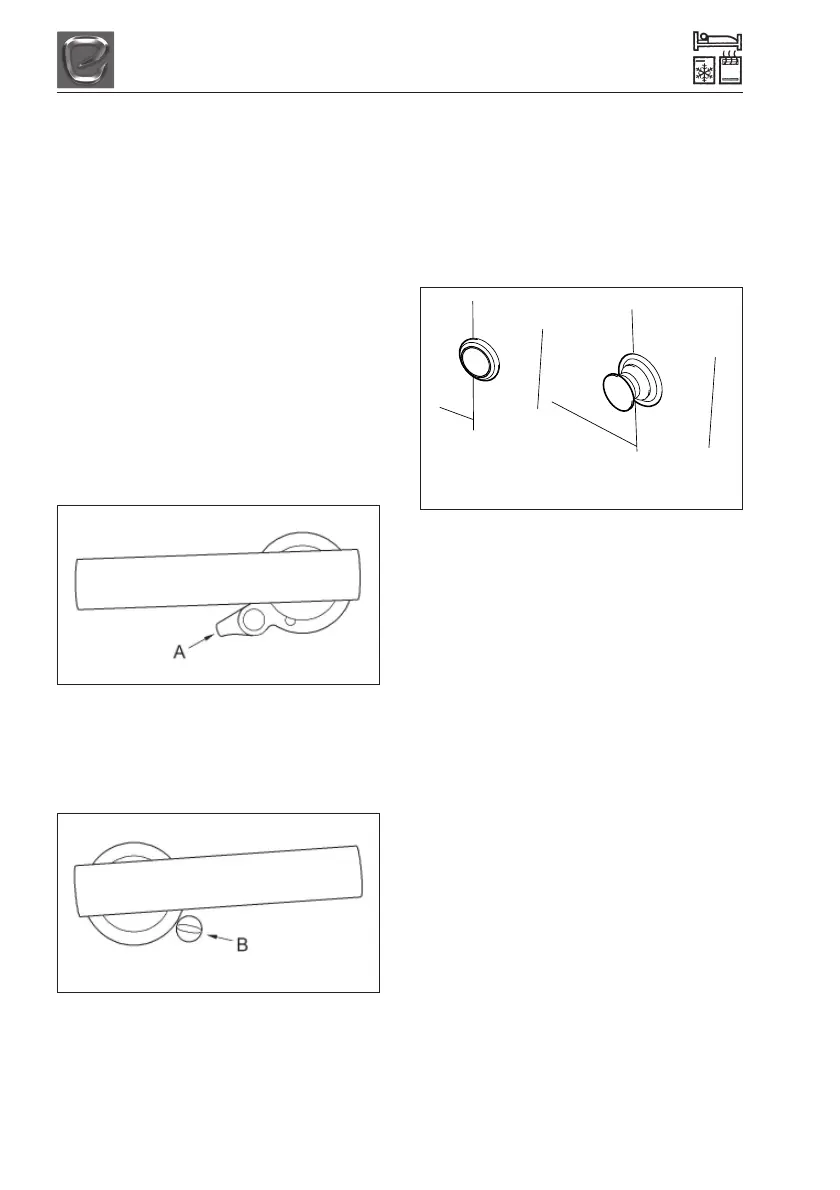 A

B