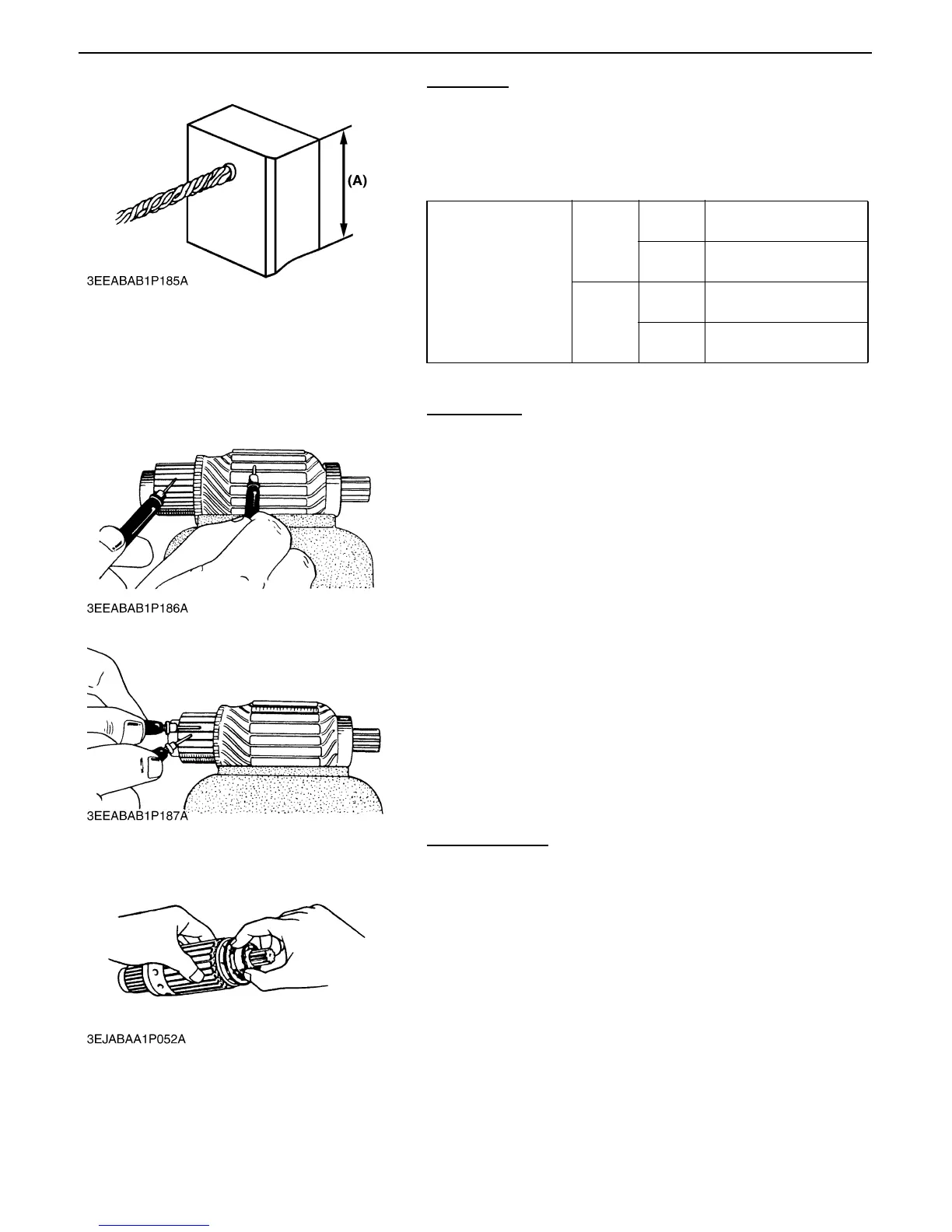 (A)

3EEABAB1P185A

3EEABAB1P186A

3EEABAB1P187A

3EJABAA1P052A