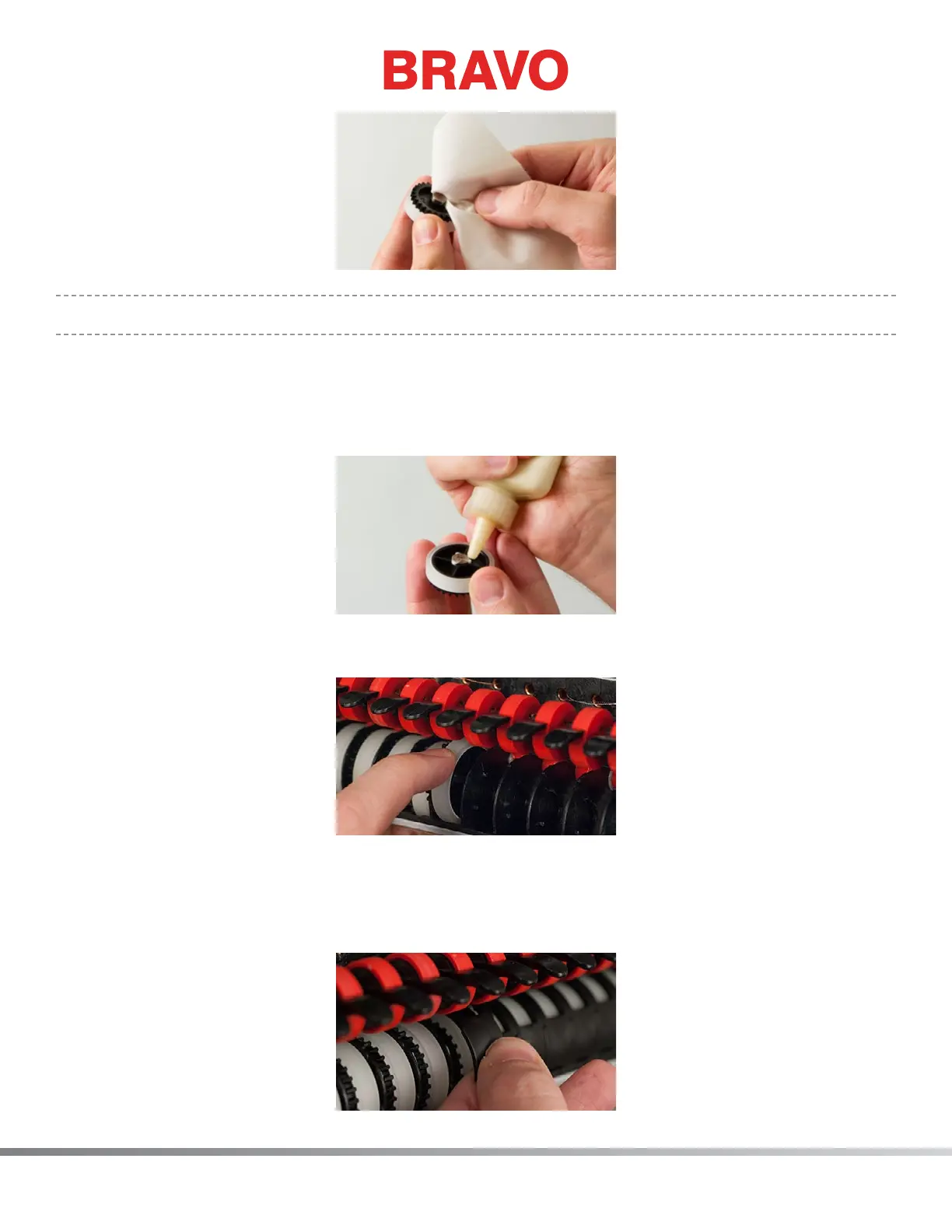 BRAVO